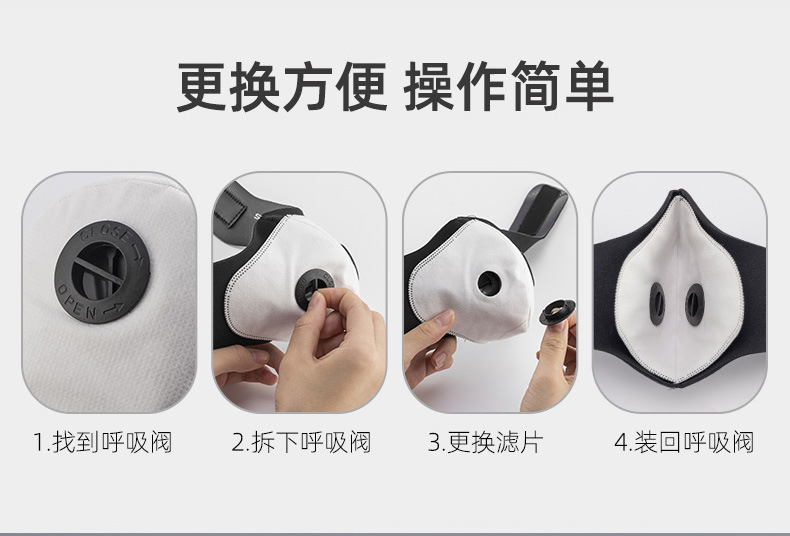 更换方便 操作简单

CLOSE
OPEN

1.找到呼吸阀

2.拆下呼吸阀

3.更换滤片

4.装回呼吸阀