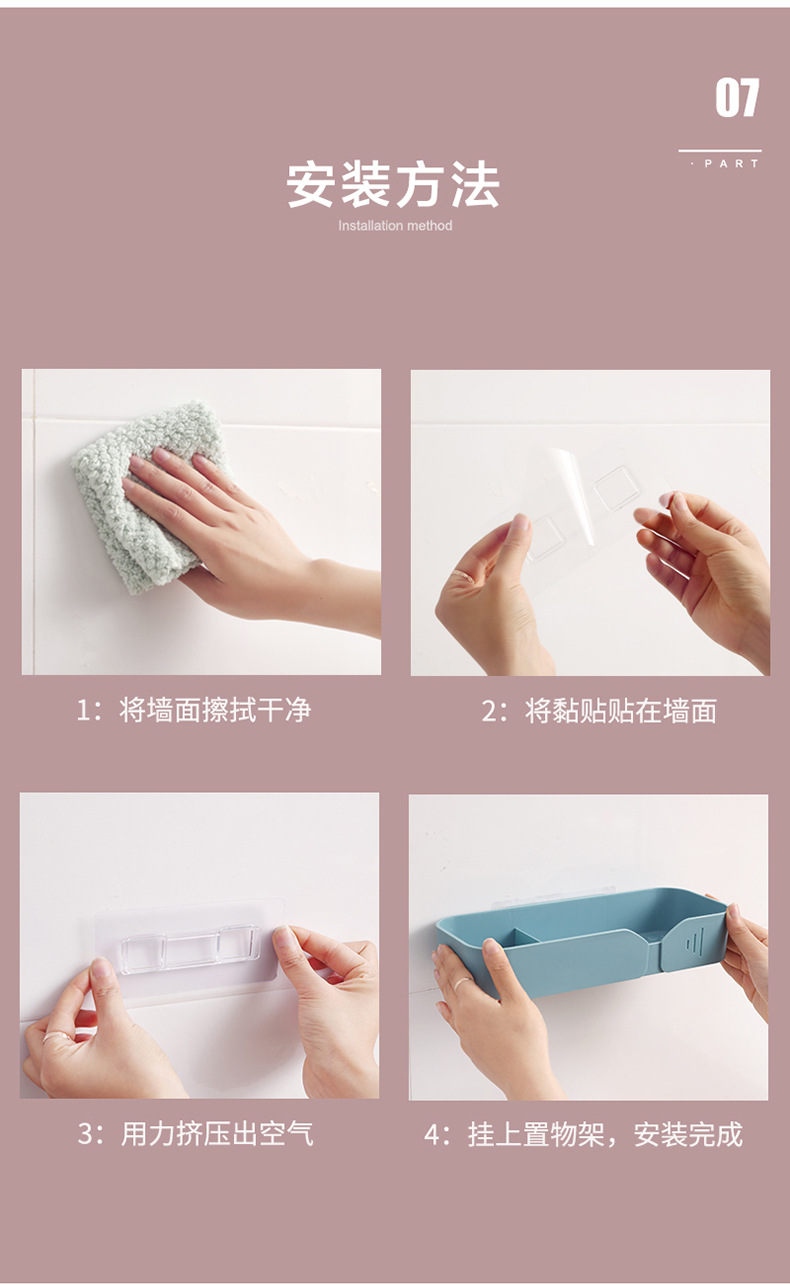 07

· PART

安装方法

Installation method

1：将墙面擦拭干净

2：将黏贴贴在墙面

3：用力挤压出空气

4：挂上置物架，安装完成