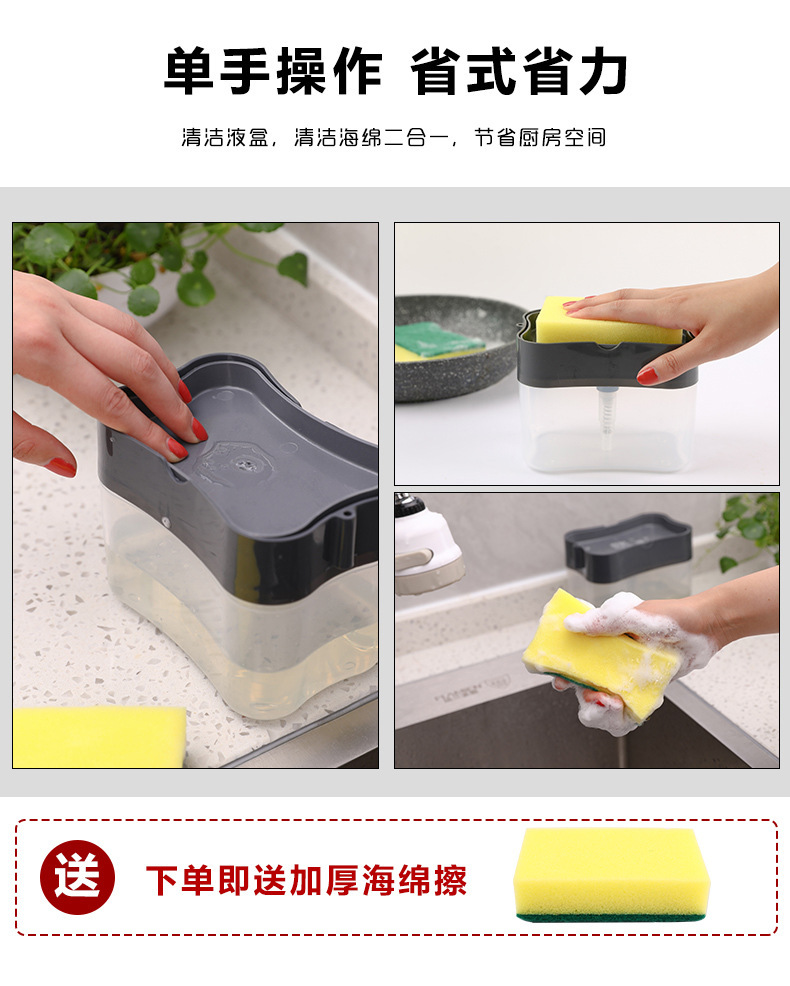 单手操作 省式省力

清洁液盒，清洁海绵二合一，节省厨房空间

送

下单即送加厚海绵擦