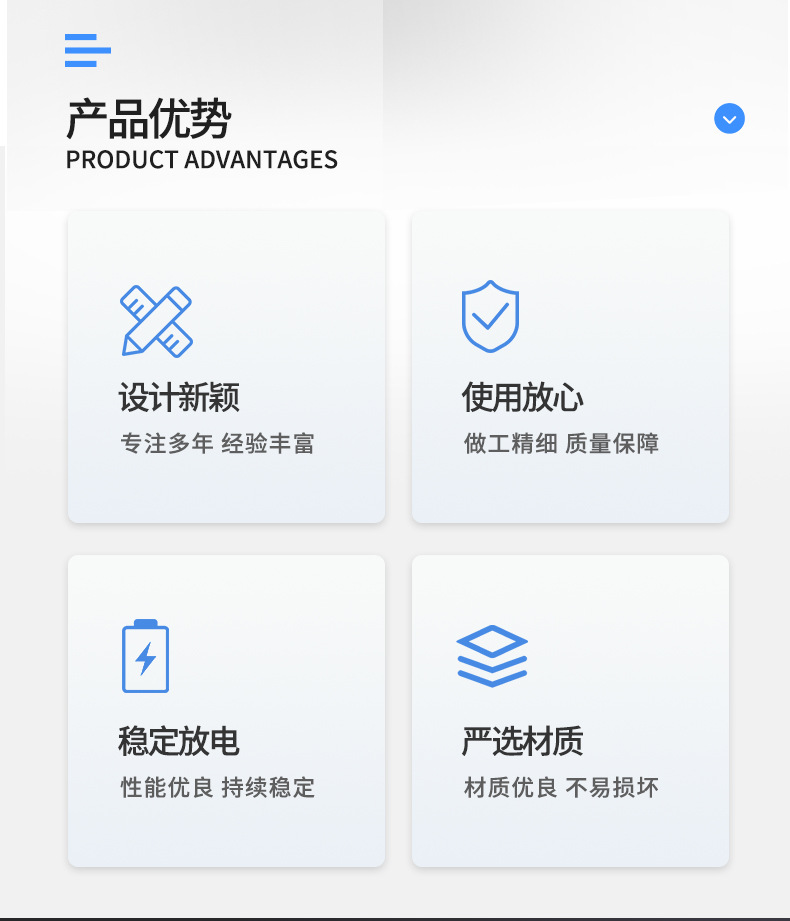 产品优势
PRODUCT ADVANTAGES

设计新颖
专注多年 经验丰富

使用放心
做工精细 质量保障

稳定放电
性能优良 持续稳定

严选材质
材质优良 不易损坏