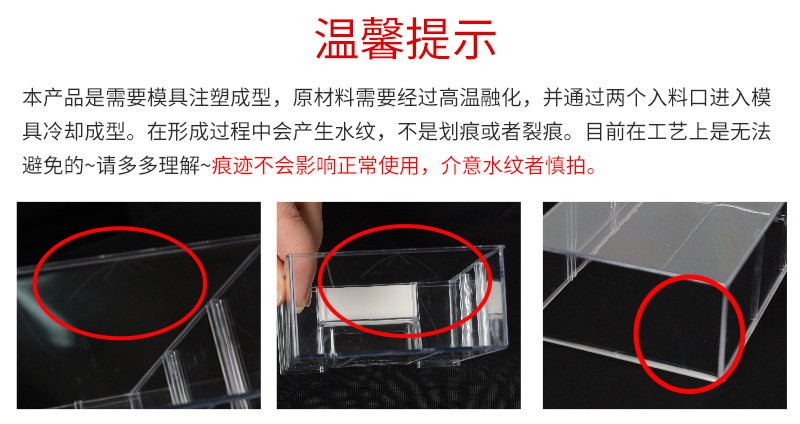 温馨提示

本产品是需要模具注塑成型，原材料需要经过高温融化，并通过两个入料口进入模具冷却成型。在形成过程中会产生水纹，不是划痕或者裂痕。目前在工艺上是无法避免的~请多多理解~痕迹不会影响正常使用，介意水纹者慎拍。