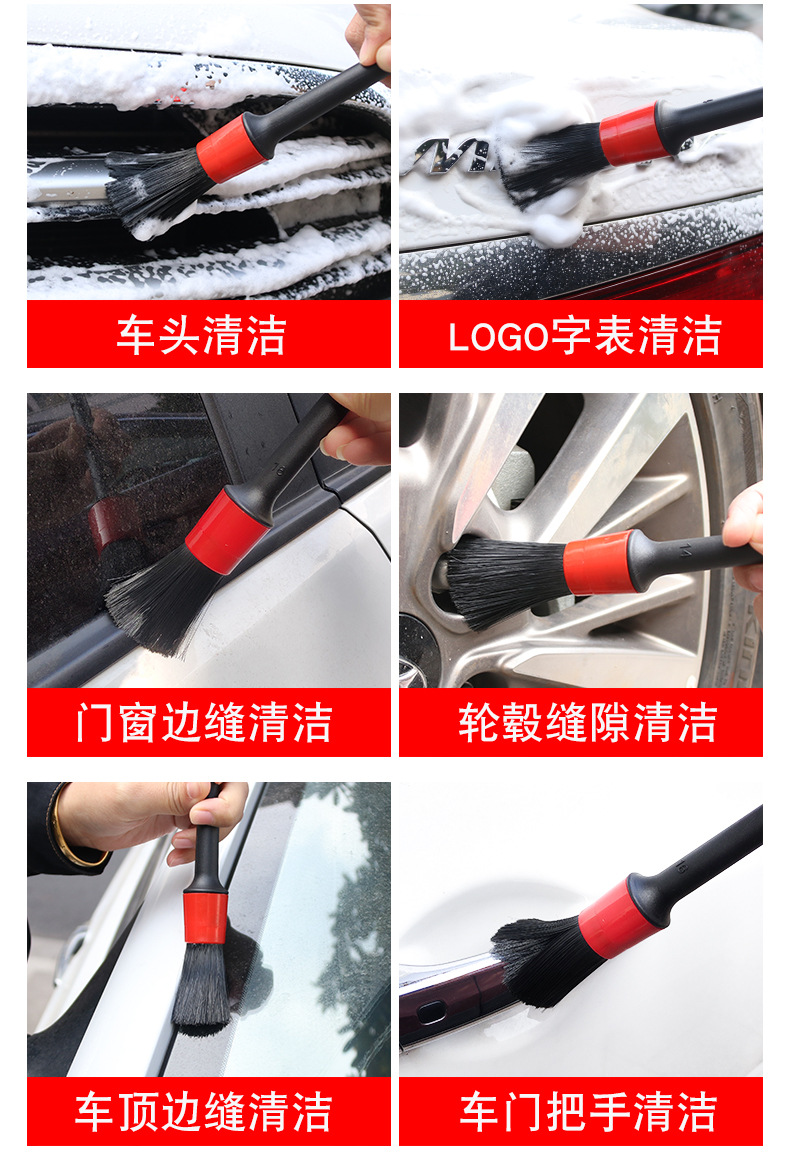 车头清洁

LOGO字表清洁

门窗边缝清洁

轮毂缝隙清洁

车顶边缝清洁

车门把手清洁