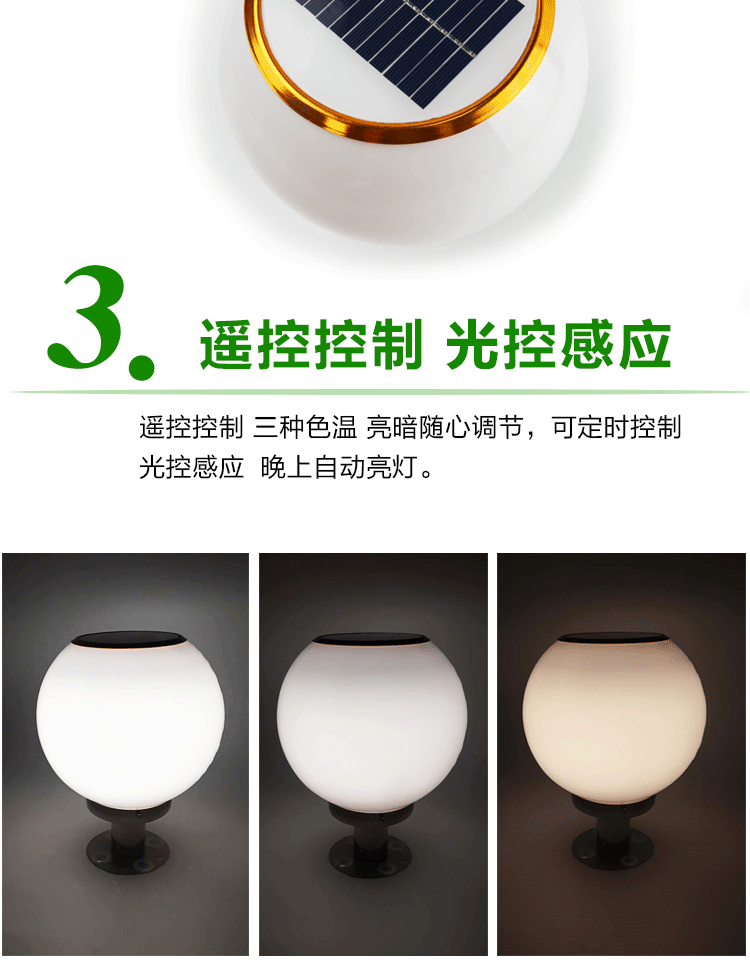 3. 遥控控制 光控感应

遥控控制 三种色温 亮暗随心调节，可定时控制
光控感应 晚上自动亮灯。