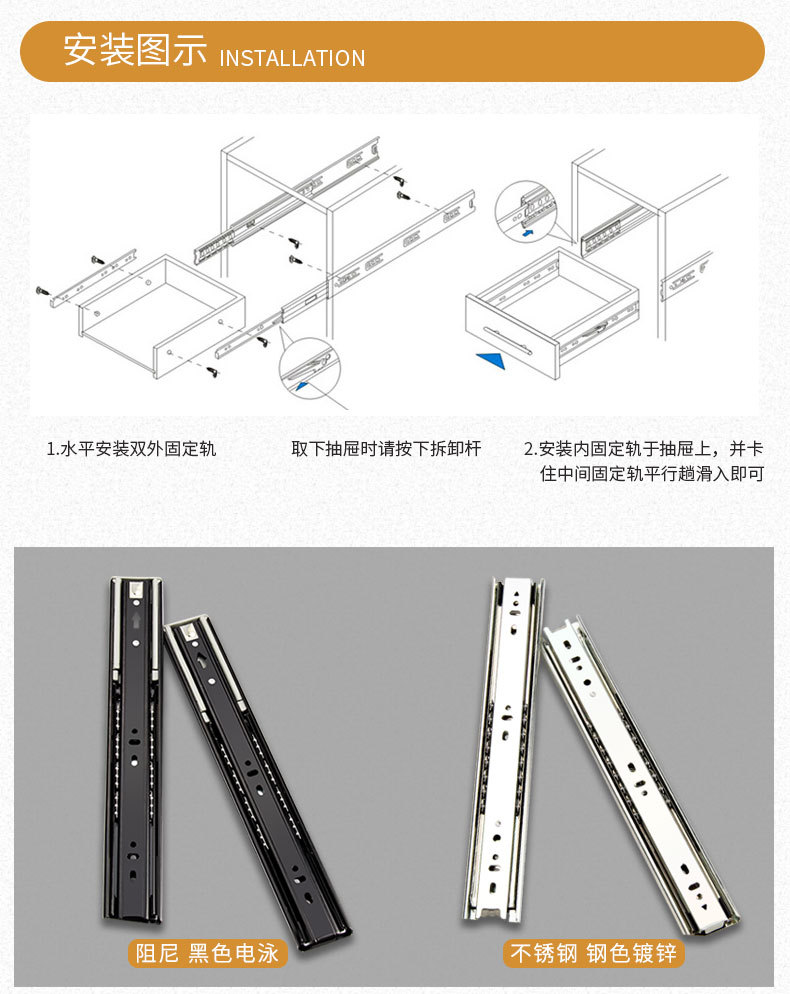 安装图示 INSTALLATION

1.水平安装双外固定轨

取下抽屉时请按下拆卸杆

2.安装内固定轨于抽屉上，并卡住中间固定轨平行趟滑入即可

阻尼 黑色电泳

不锈钢 钢色镀锌