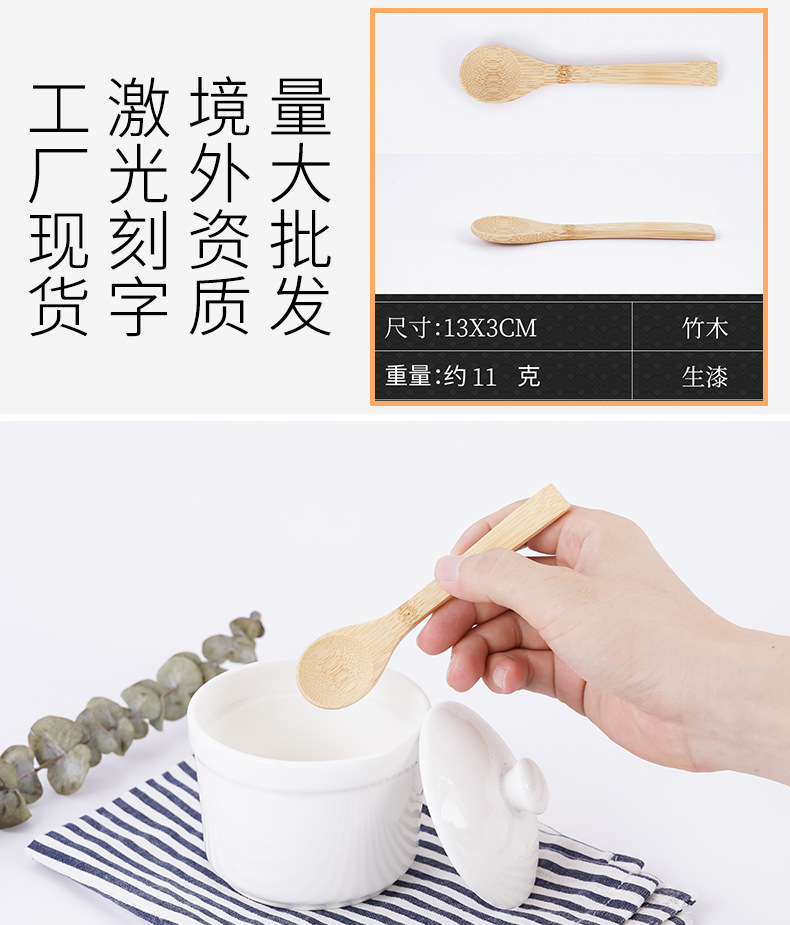 工厂现货

激光刻字

境外资质

量大批发

| 尺寸:13X3CM | 竹木 |
|---|---|
| 重量:约 11 克 | 生漆 |