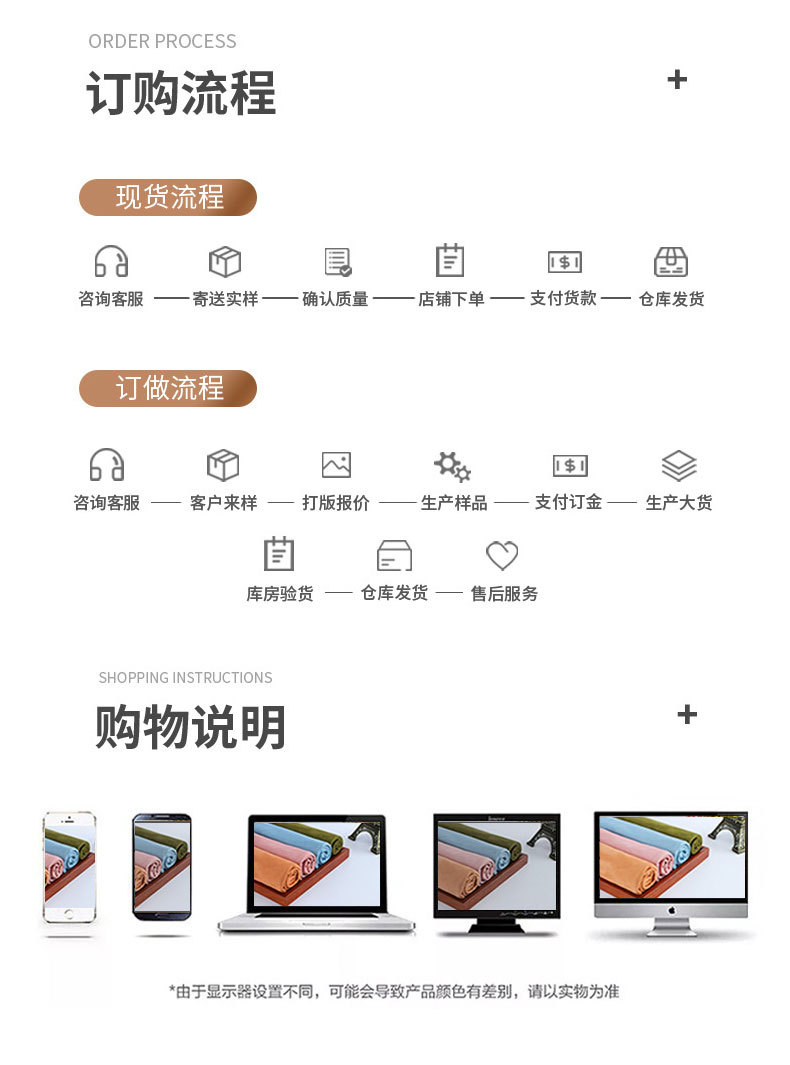 ORDER PROCESS
订购流程
+

现货流程

咨询客服 —— 寄送实样 —— 确认质量 —— 店铺下单 —— 支付货款 —— 仓库发货

订做流程

咨询客服 —— 客户来样 —— 打版报价 —— 生产样品 —— 支付订金 —— 生产大货

库房验货 —— 仓库发货 —— 售后服务

SHOPPING INSTRUCTIONS
购物说明
+

*由于显示器设置不同，可能会导致产品颜色有差别，请以实物为准