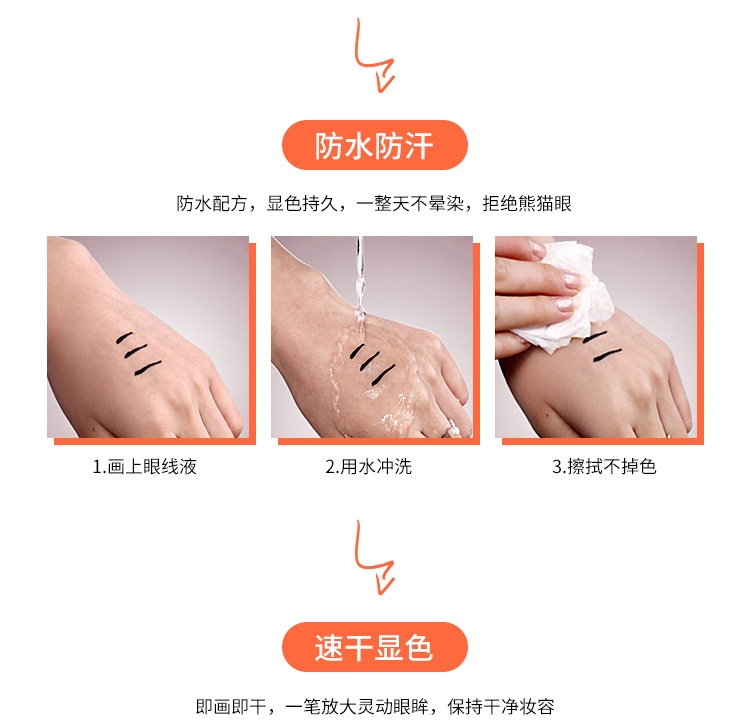 防水防汗

防水配方，显色持久，一整天不晕染，拒绝熊猫眼

1.画上眼线液

2.用水冲洗

3.擦拭不掉色

速干显色

即画即干，一笔放大灵动眼眸，保持干净妆容