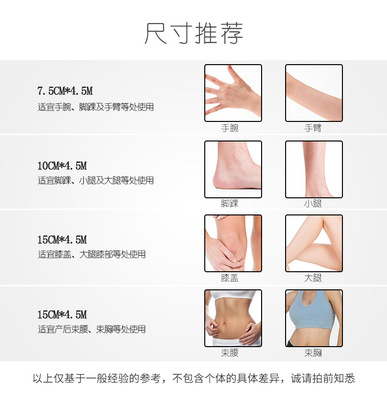 尺寸推荐

7.5CM*4.5M
适宜手腕、脚踝及手臂等处使用

手腕 手臂

10CM*4.5M
适宜脚踝、小腿及大腿等处使用

脚踝 小腿

15CM*4.5M
适宜膝盖、大腿膝部等处使用

膝盖 大腿

15CM*4.5M
适宜产后束腰、束胸等处使用

束腰 束胸

以上仅基于一般经验的参考，不包含个体的具体差异，诚请拍前知悉