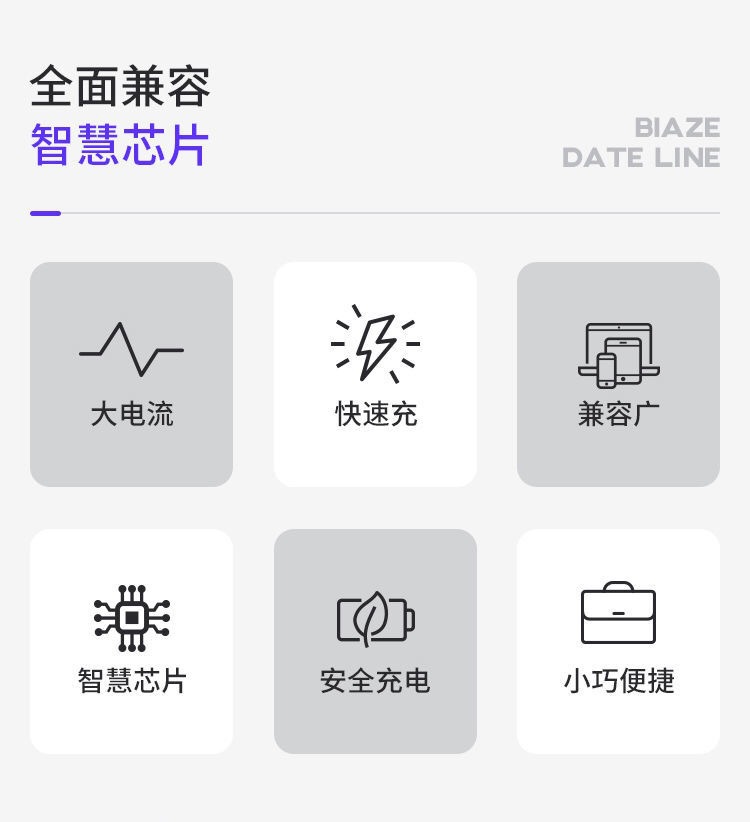 全面兼容
智慧芯片

BIAZE
DATE LINE

大电流

快速充

兼容广

智慧芯片

安全充电

小巧便捷