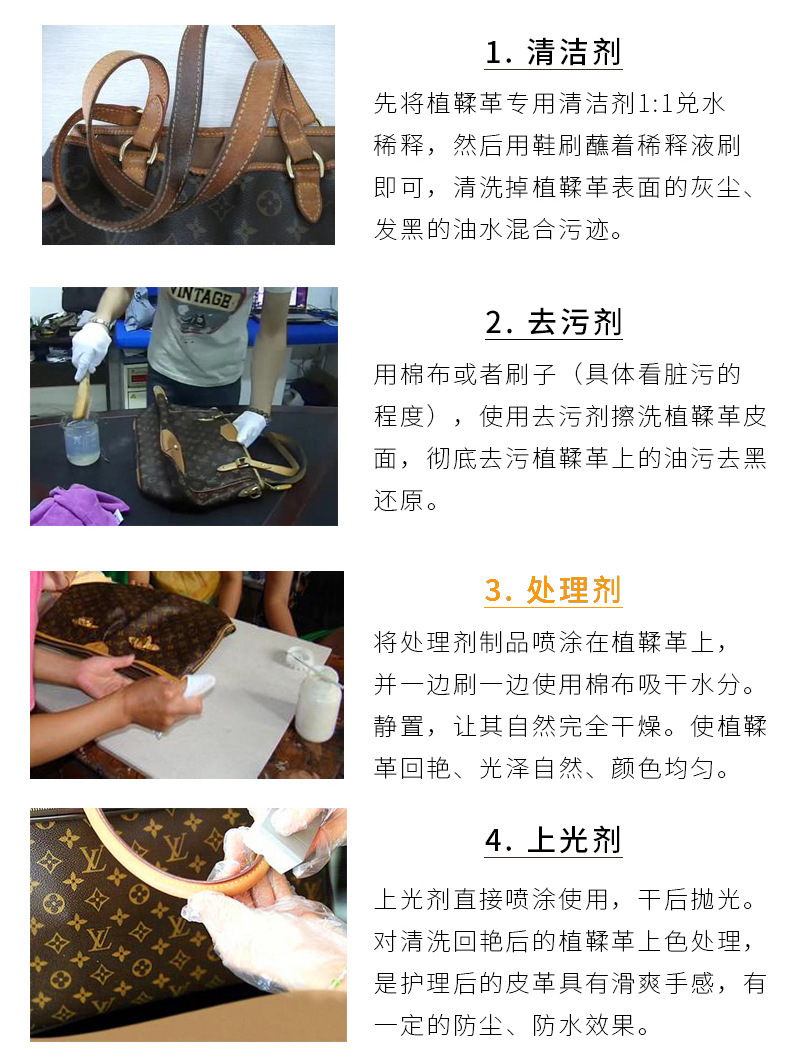 1. 清洁剂

先将植鞣革专用清洁剂1:1兑水稀释，然后用鞋刷蘸着稀释液刷即可，清洗掉植鞣革表面的灰尘、发黑的油水混合污迹。

VINTAGE

2. 去污剂

用棉布或者刷子（具体看脏污的程度），使用去污剂擦洗植鞣革皮面，彻底去污植鞣革上的油污去黑还原。

3. 处理剂

将处理剂制品喷涂在植鞣革上，并一边刷一边使用棉布吸干水分。静置，让其自然完全干燥。使植鞣革回艳、光泽自然、颜色均匀。

4. 上光剂

上光剂直接喷涂使用，干后抛光。对清洗回艳后的植鞣革上色处理，是护理后的皮革具有滑爽手感，有一定的防尘、防水效果。