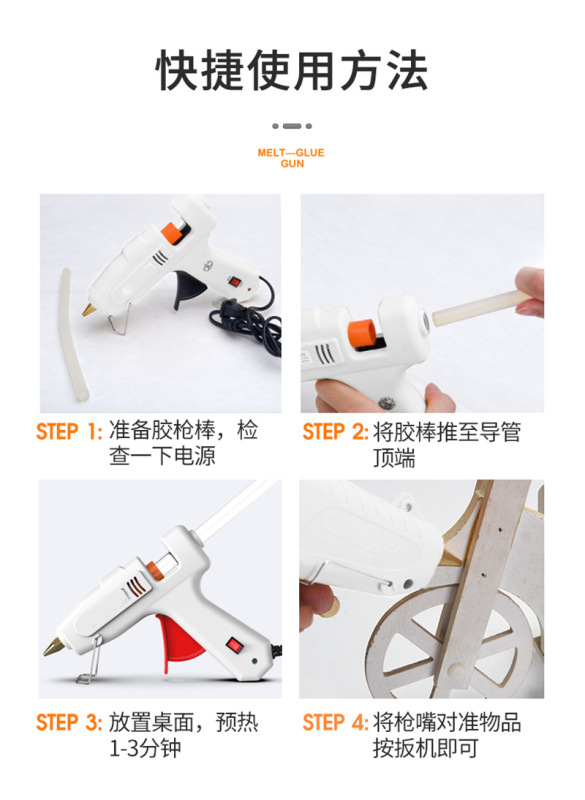 快捷使用方法

MELT—GLUE GUN

STEP 1: 准备胶枪棒，检查一下电源

STEP 2: 将胶棒推至导管顶端

STEP 3: 放置桌面，预热1-3分钟

STEP 4: 将枪嘴对准物品按扳机即可