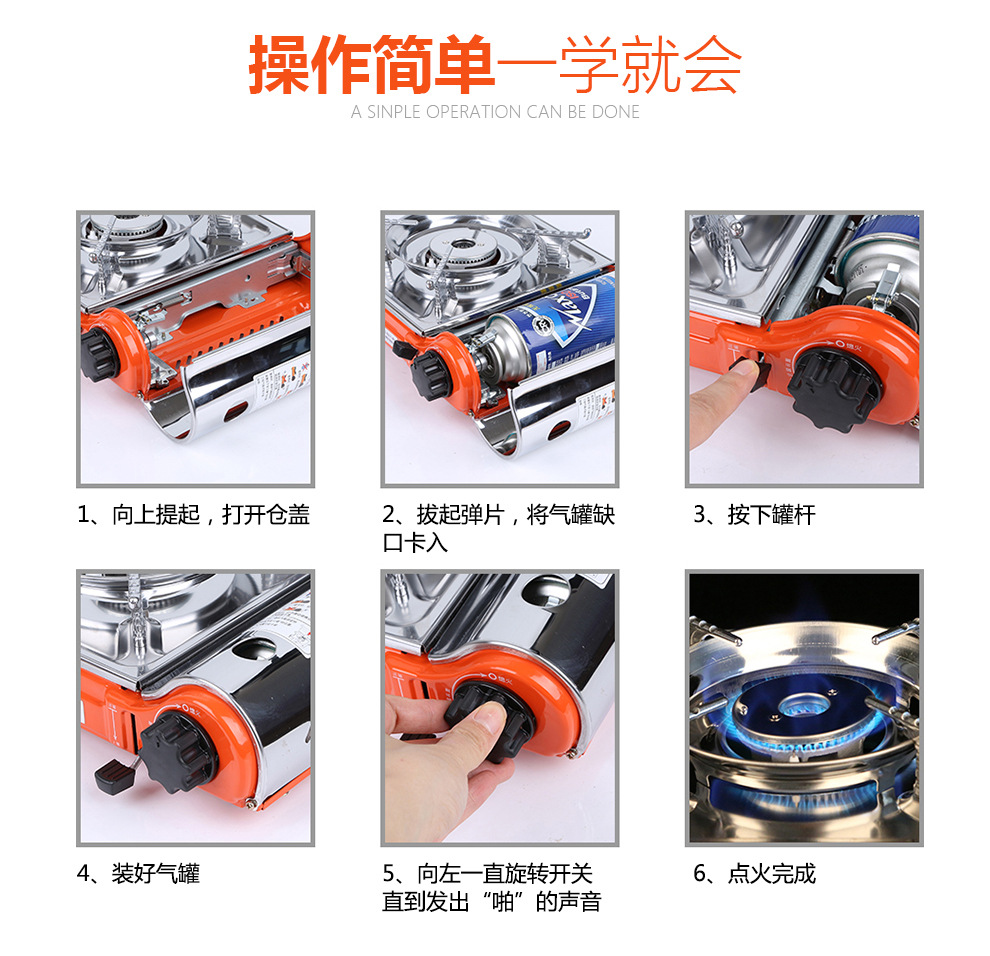 操作简单一学就会
A SINPLE OPERATION CAN BE DONE

1、向上提起，打开仓盖

2、拔起弹片，将气罐缺口卡入

3、按下罐杆

4、装好气罐

5、向左一直旋转开关直到发出“啪”的声音

6、点火完成