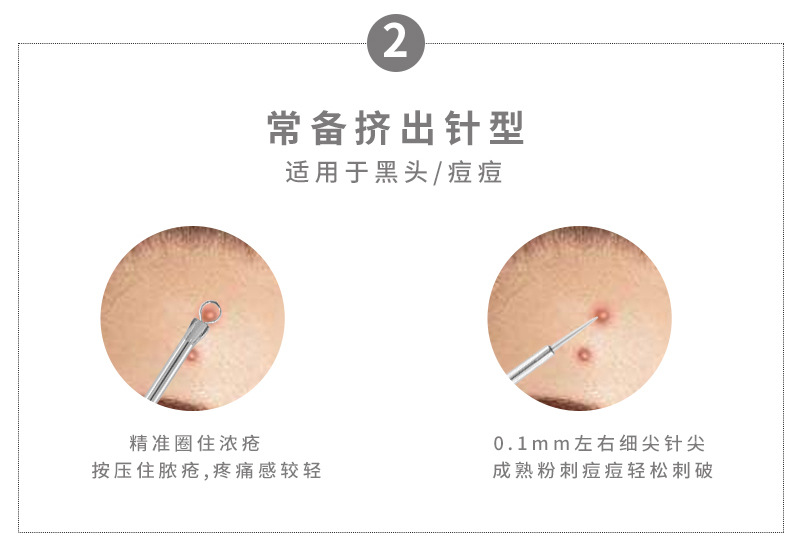 2

常备挤出针型

适用于黑头/痘痘

精准圈住浓疮
按压住脓疮,疼痛感较轻

0.1mm左右细尖针尖
成熟粉刺痘痘轻松刺破