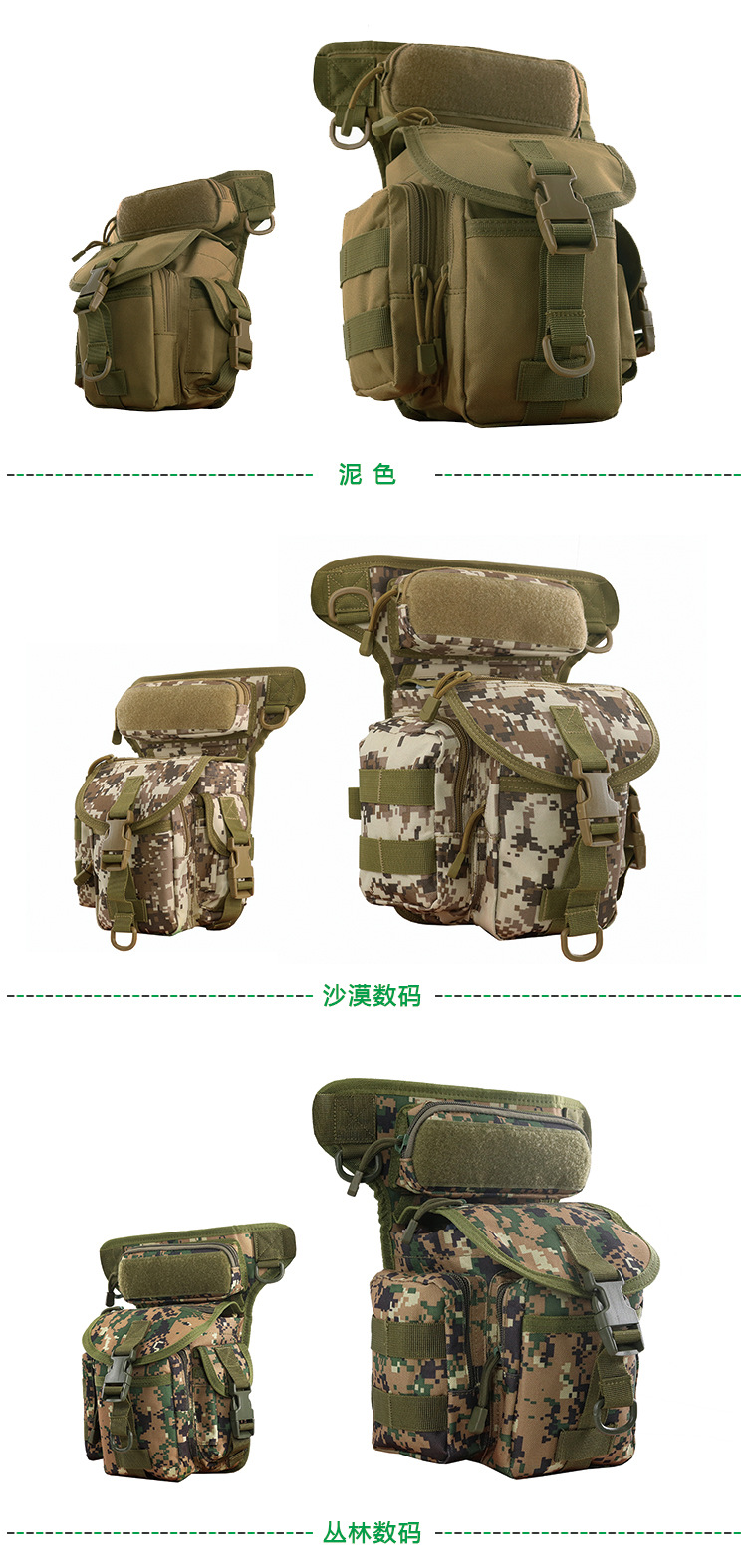 泥 色

沙漠数码

丛林数码