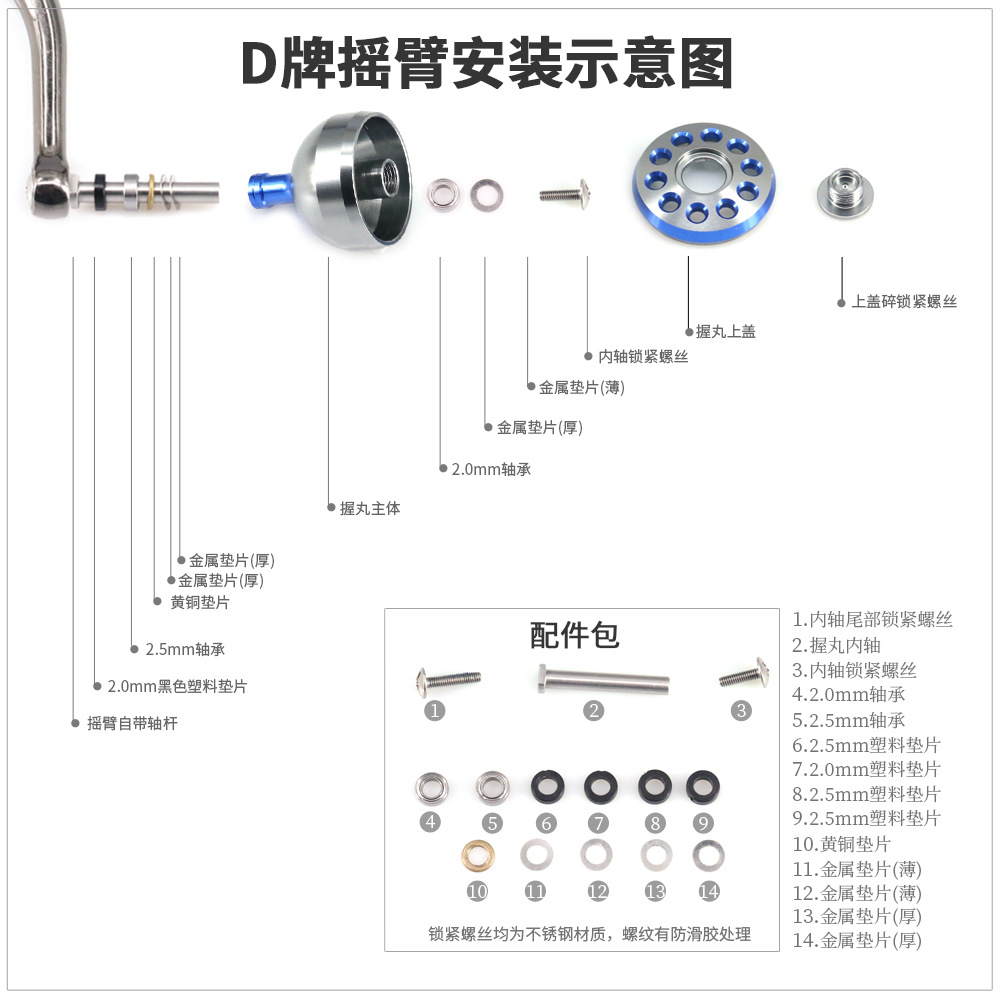 D牌摇臂安装示意图

上盖碎锁紧螺丝
握丸上盖
内轴锁紧螺丝
金属垫片(薄)
金属垫片(厚)
2.0mm轴承
握丸主体
金属垫片(厚)
金属垫片(厚)
黄铜垫片
2.5mm轴承
2.0mm黑色塑料垫片
摇臂自带轴杆

配件包
1 2 3
4 5 6 7 8 9
10 11 12 13 14
锁紧螺丝均为不锈钢材质，螺纹有防滑胶处理

1.内轴尾部锁紧螺丝
2.握丸内轴
3.内轴锁紧螺丝
4.2.0mm轴承
5.2.5mm轴承
6.2.5mm塑料垫片
7.2.0mm塑料垫片
8.2.5mm塑料垫片
9.2.5mm塑料垫片
10.黄铜垫片
11.金属垫片(薄)
12.金属垫片(薄)
13.金属垫片(厚)
14.金属垫片(厚)