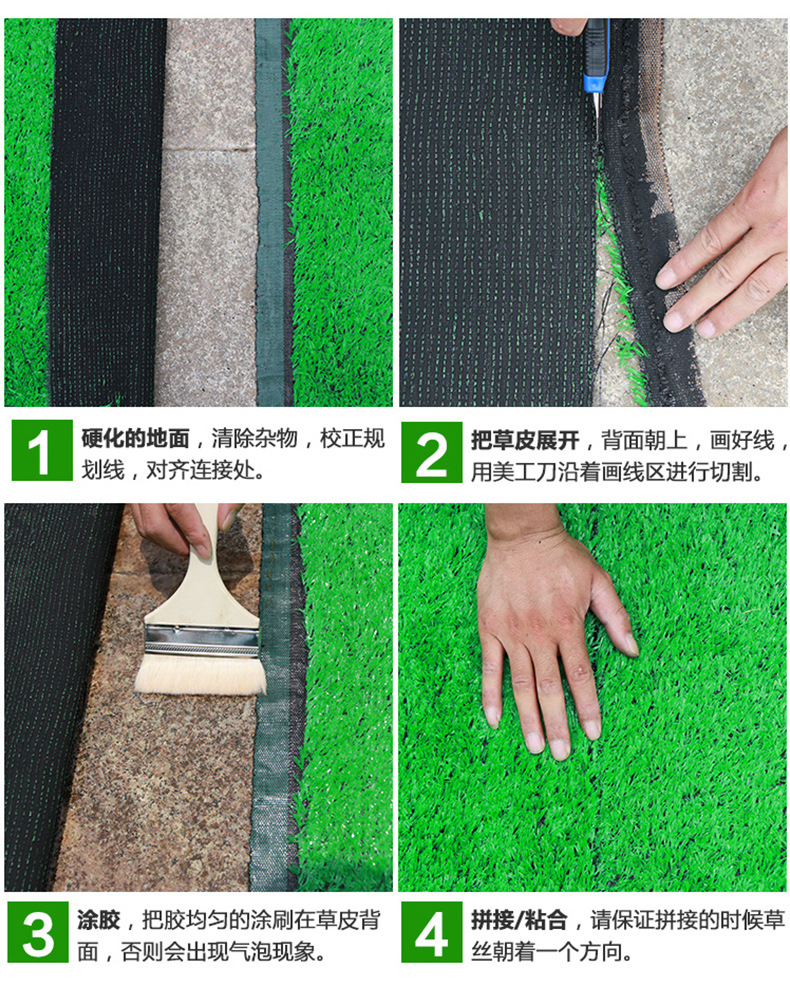 1 硬化的地面，清除杂物，校正规划线，对齐连接处。

2 把草皮展开，背面朝上，画好线，用美工刀沿着画线区进行切割。

3 涂胶，把胶均匀的涂刷在草皮背面，否则会出现气泡现象。

4 拼接/粘合，请保证拼接的时候草丝朝着一个方向。