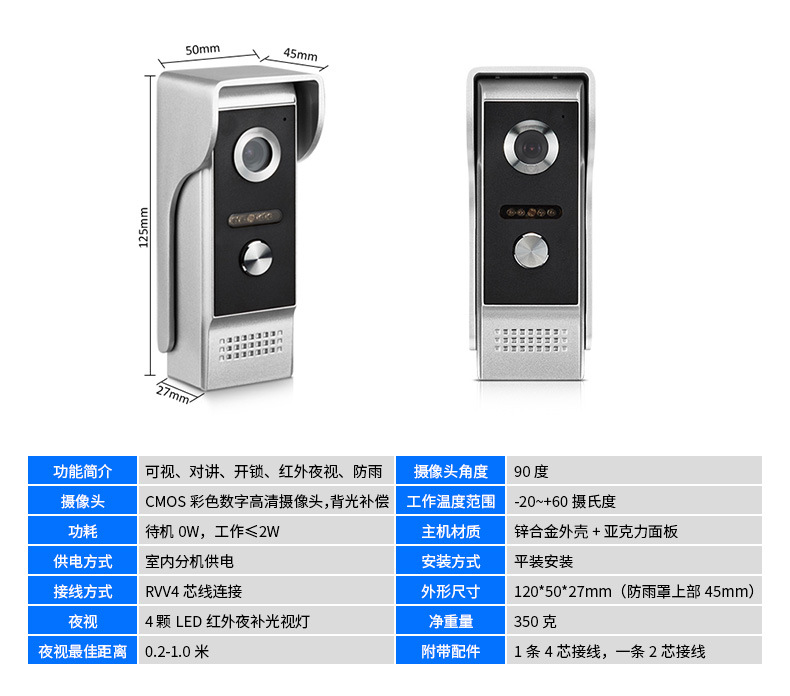 50mm
45mm
125mm
27mm

| 功能简介 | 可视、对讲、开锁、红外夜视、防雨 | 摄像头角度 | 90 度 |
|---|---|---|---|
| 摄像头 | CMOS 彩色数字高清摄像头,背光补偿 | 工作温度范围 | -20~+60 摄氏度 |
| 功耗 | 待机 0W，工作≤2W | 主机材质 | 锌合金外壳 + 亚克力面板 |
| 供电方式 | 室内分机供电 | 安装方式 | 平装安装 |
| 接线方式 | RVV4 芯线连接 | 外形尺寸 | 120*50*27mm（防雨罩上部 45mm） |
| 夜视 | 4 颗 LED 红外夜补光视灯 | 净重量 | 350 克 |
| 夜视最佳距离 | 0.2-1.0 米 | 附带配件 | 1 条 4 芯接线，一条 2 芯接线 |