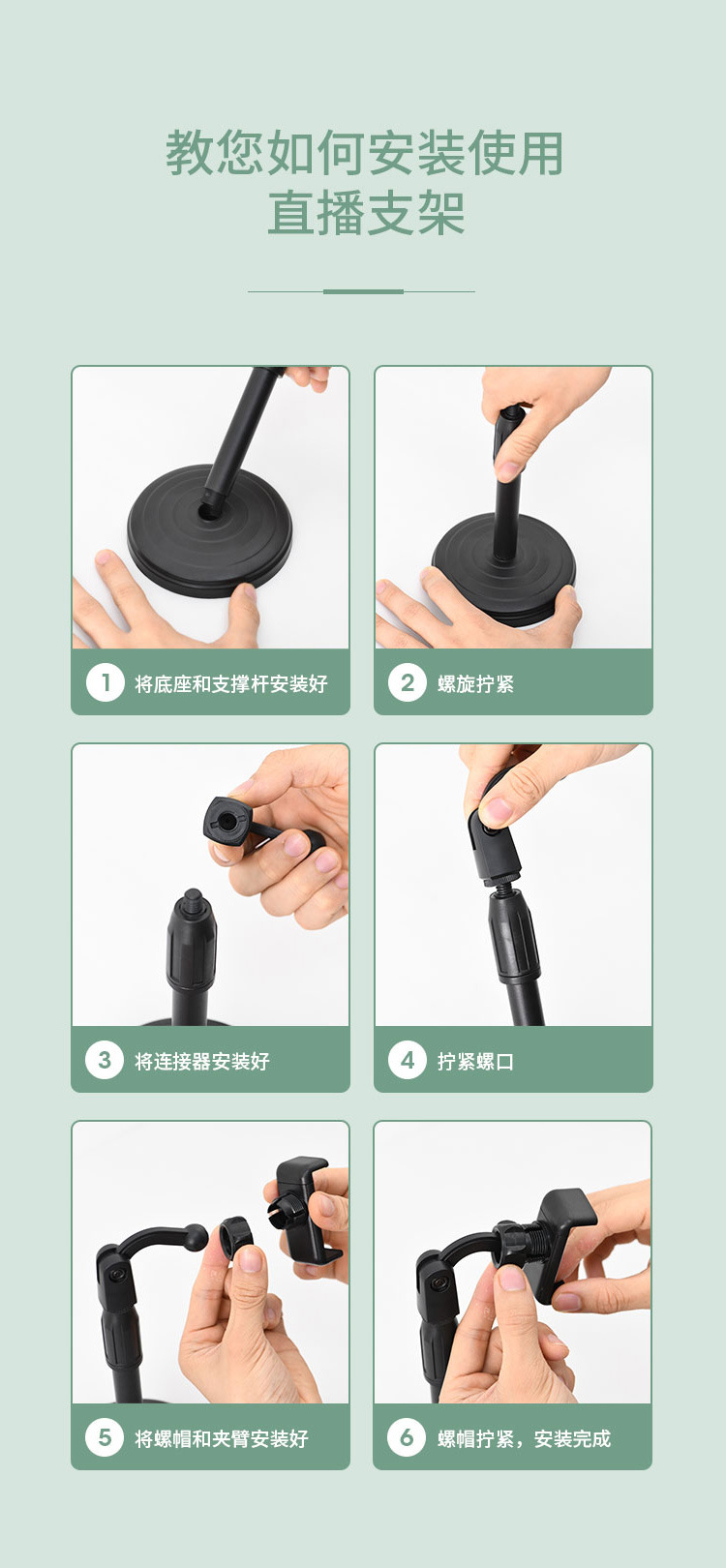 教您如何安装使用
直播支架

1 将底座和支撑杆安装好

2 螺旋拧紧

3 将连接器安装好

4 拧紧螺口

5 将螺帽和夹臂安装好

6 螺帽拧紧，安装完成