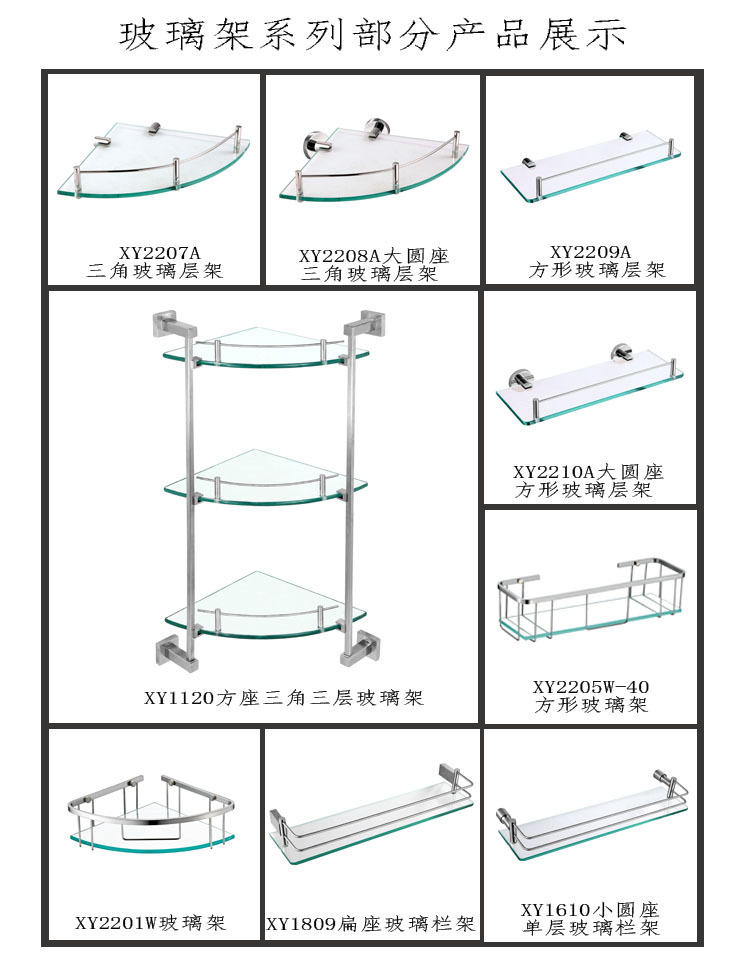 玻璃架系列部分产品展示

XY2207A
三角玻璃层架

XY2208A大圆座
三角玻璃层架

XY2209A
方形玻璃层架

XY1120方座三角三层玻璃架

XY2210A大圆座
方形玻璃层架

XY2205W-40
方形玻璃架

XY2201W玻璃架

XY1809扁座玻璃栏架

XY1610小圆座
单层玻璃栏架