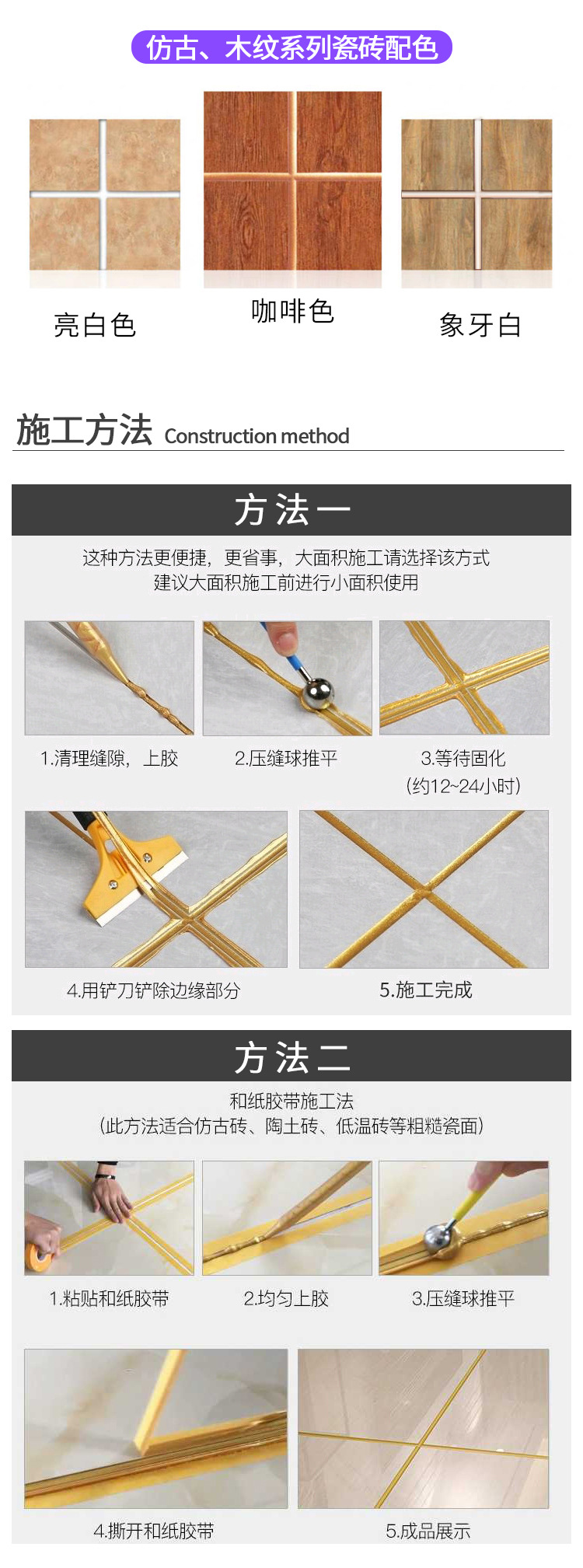 仿古、木纹系列瓷砖配色

亮白色

咖啡色

象牙白

施工方法 Construction method

方法一

这种方法更便捷，更省事，大面积施工请选择该方式
建议大面积施工前进行小面积使用

1.清理缝隙，上胶

2.压缝球推平

3.等待固化
(约12~24小时)

4.用铲刀铲除边缘部分

5.施工完成

方法二

和纸胶带施工法
(此方法适合仿古砖、陶土砖、低温砖等粗糙瓷面)

1.粘贴和纸胶带

2.均匀上胶

3.压缝球推平

4.撕开和纸胶带

5.成品展示