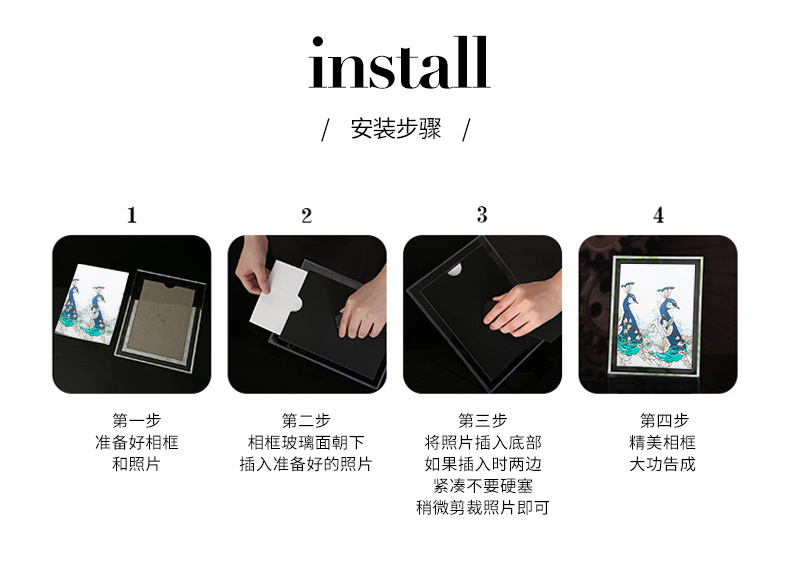 install

/ 安装步骤 /

1

第一步
准备好相框
和照片

2

第二步
相框玻璃面朝下
插入准备好的照片

3

第三步
将照片插入底部
如果插入时两边
紧凑不要硬塞
稍微剪裁照片即可

4

第四步
精美相框
大功告成