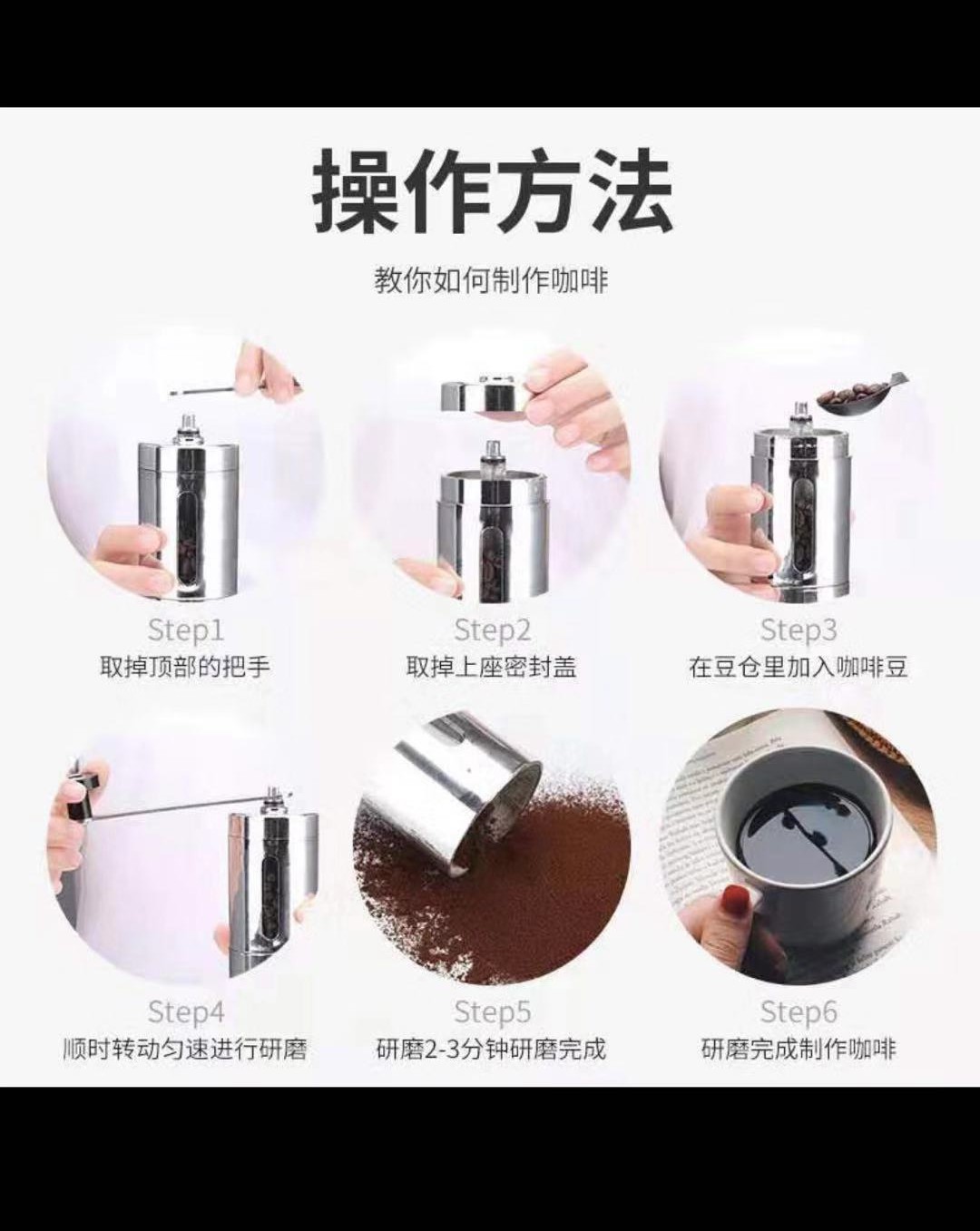 操作方法

教你如何制作咖啡

Step1
取掉顶部的把手

Step2
取掉上座密封盖

Step3
在豆仓里加入咖啡豆

Step4
顺时转动匀速进行研磨

Step5
研磨2-3分钟研磨完成

Step6
研磨完成制作咖啡