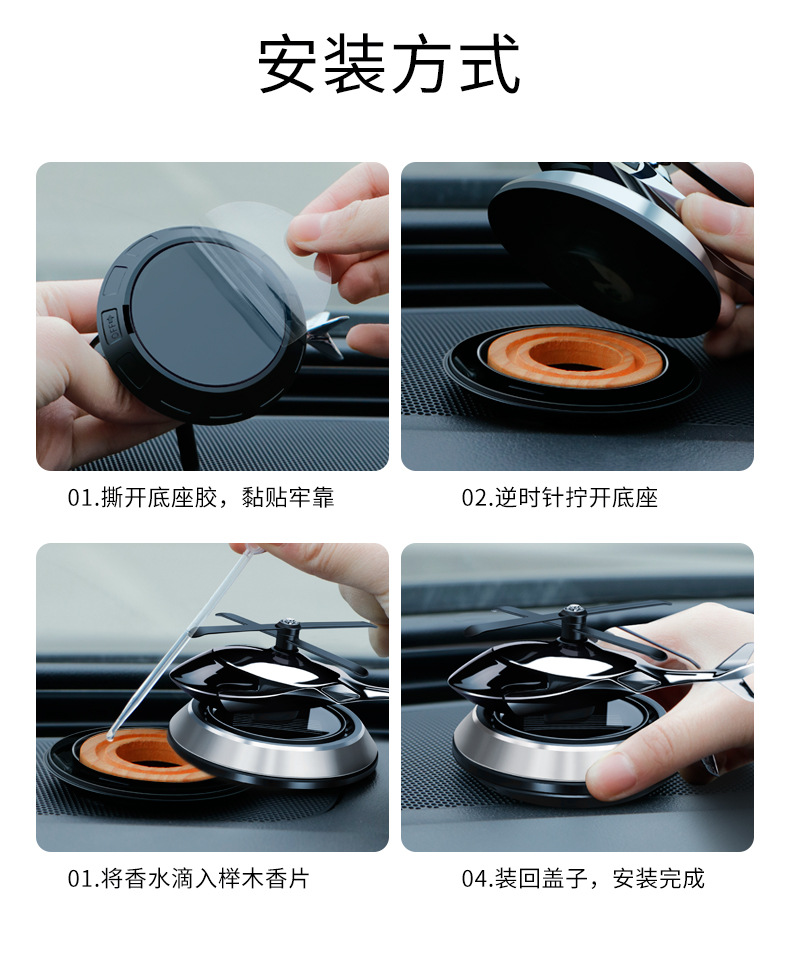 安装方式

01.撕开底座胶，黏贴牢靠

02.逆时针拧开底座

01.将香水滴入榉木香片

04.装回盖子，安装完成