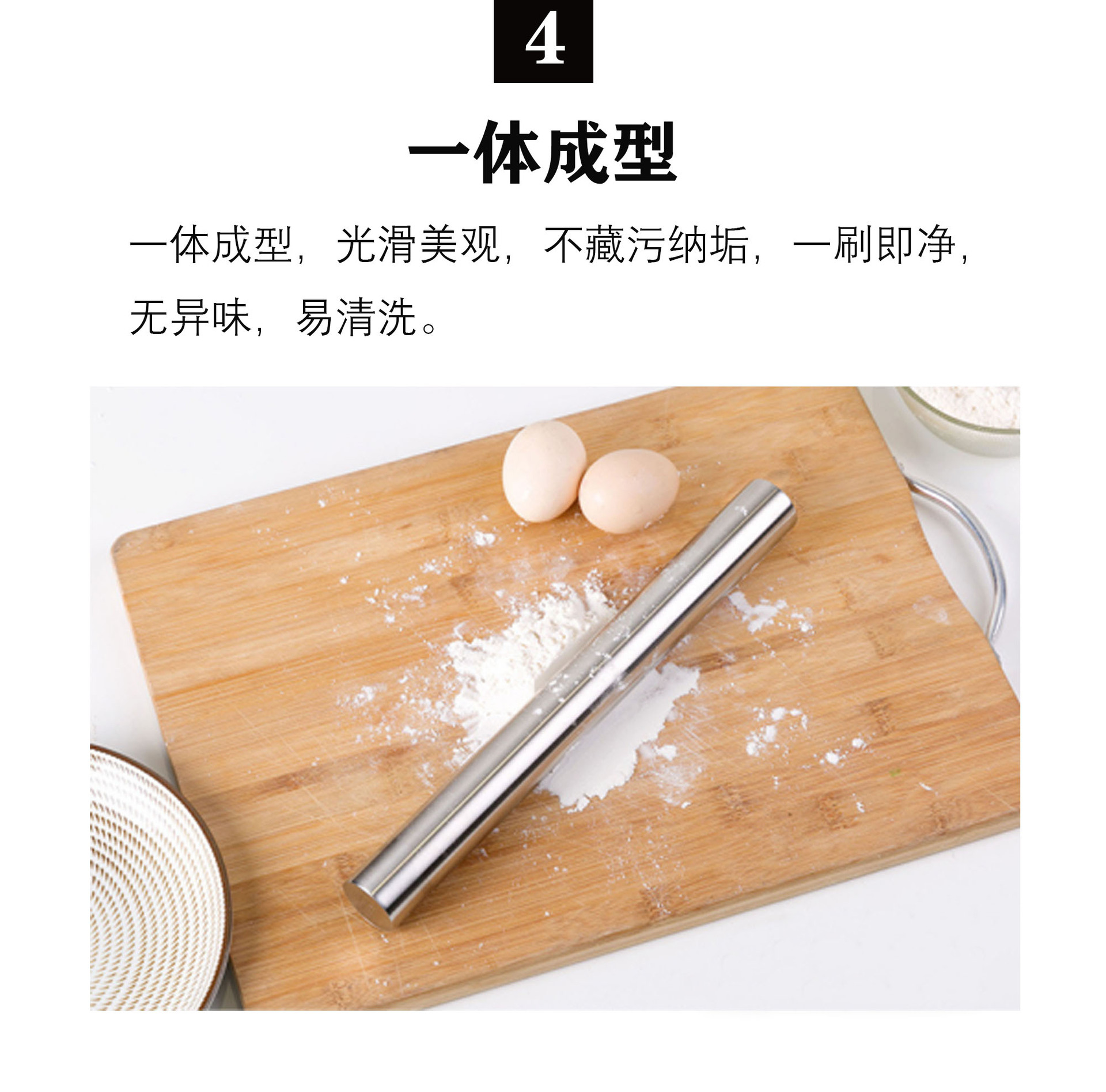 4

一体成型

一体成型，光滑美观，不藏污纳垢，一刷即净，无异味，易清洗。