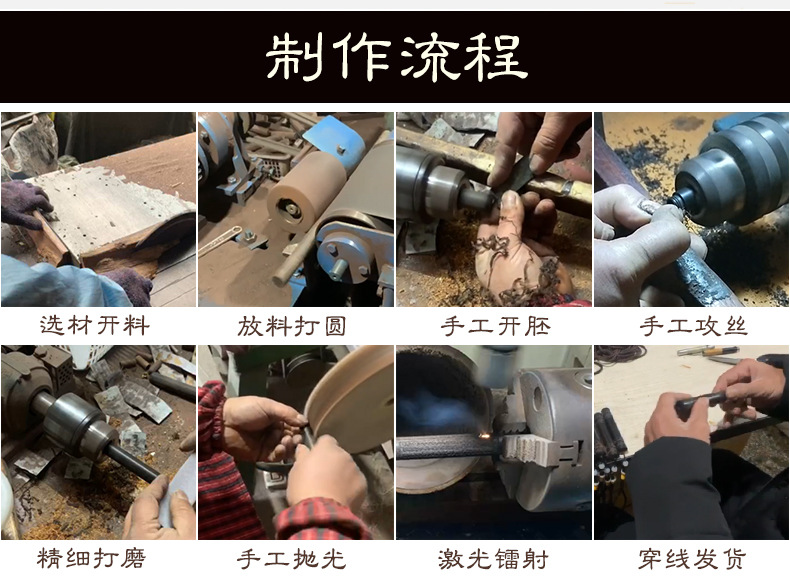 制作流程

选材开料

放料打圆

手工开胚

手工攻丝

精细打磨

手工抛光

激光镭射

穿线发货