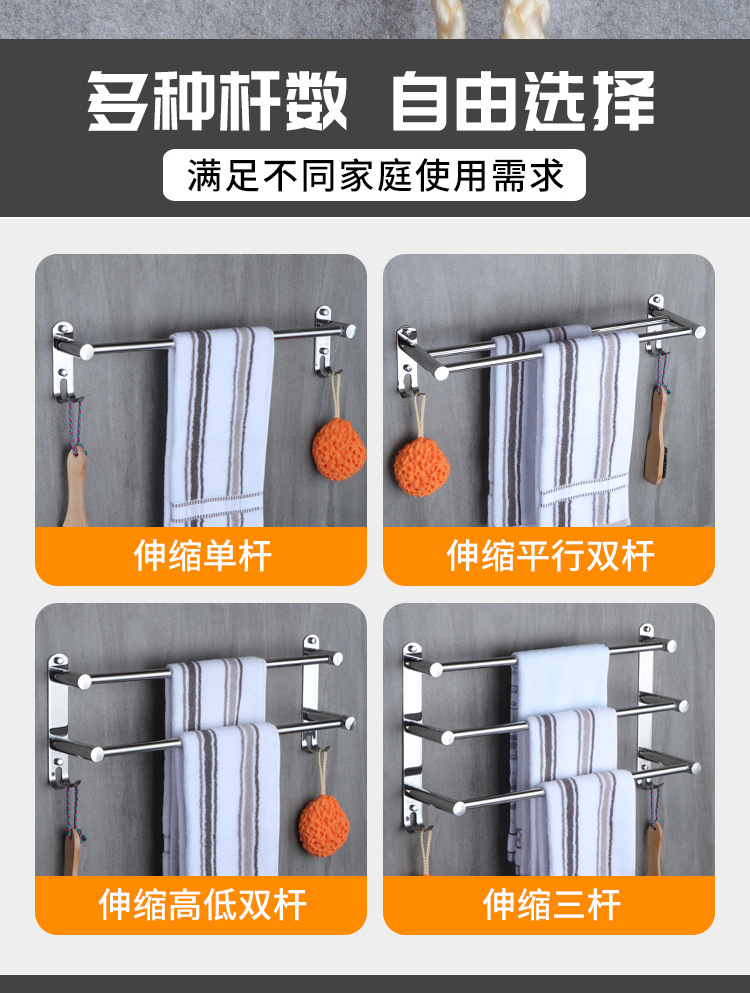 多种杆数 自由选择

满足不同家庭使用需求

伸缩单杆

伸缩平行双杆

伸缩高低双杆

伸缩三杆