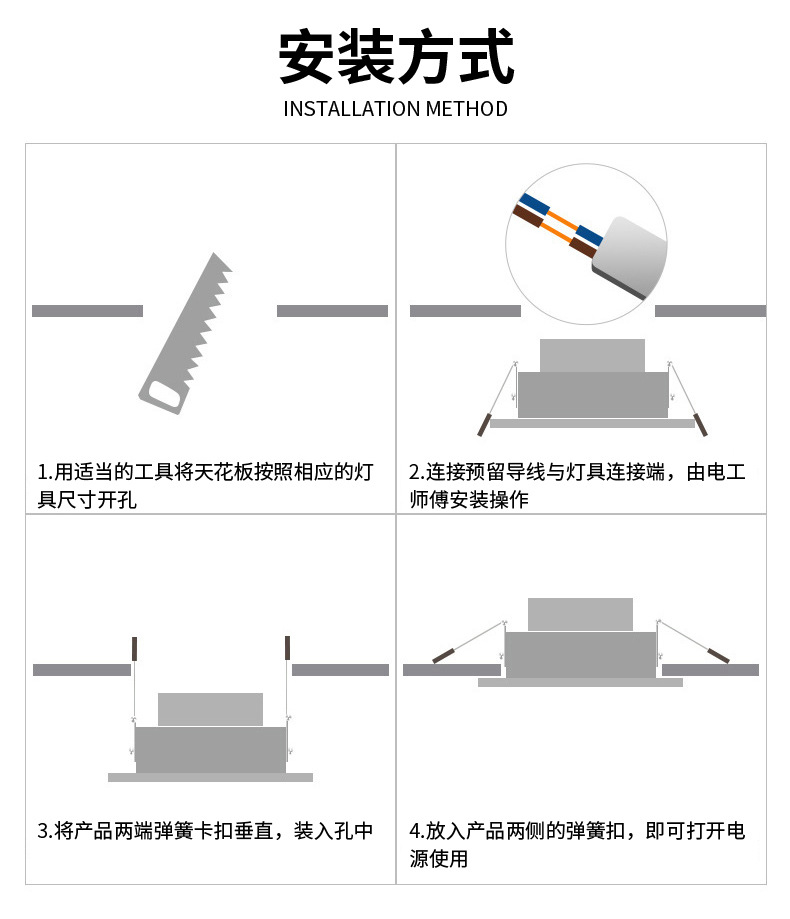 安装方式
INSTALLATION METHOD

1.用适当的工具将天花板按照相应的灯具尺寸开孔

2.连接预留导线与灯具连接端，由电工师傅安装操作

3.将产品两端弹簧卡扣垂直，装入孔中

4.放入产品两侧的弹簧扣，即可打开电源使用