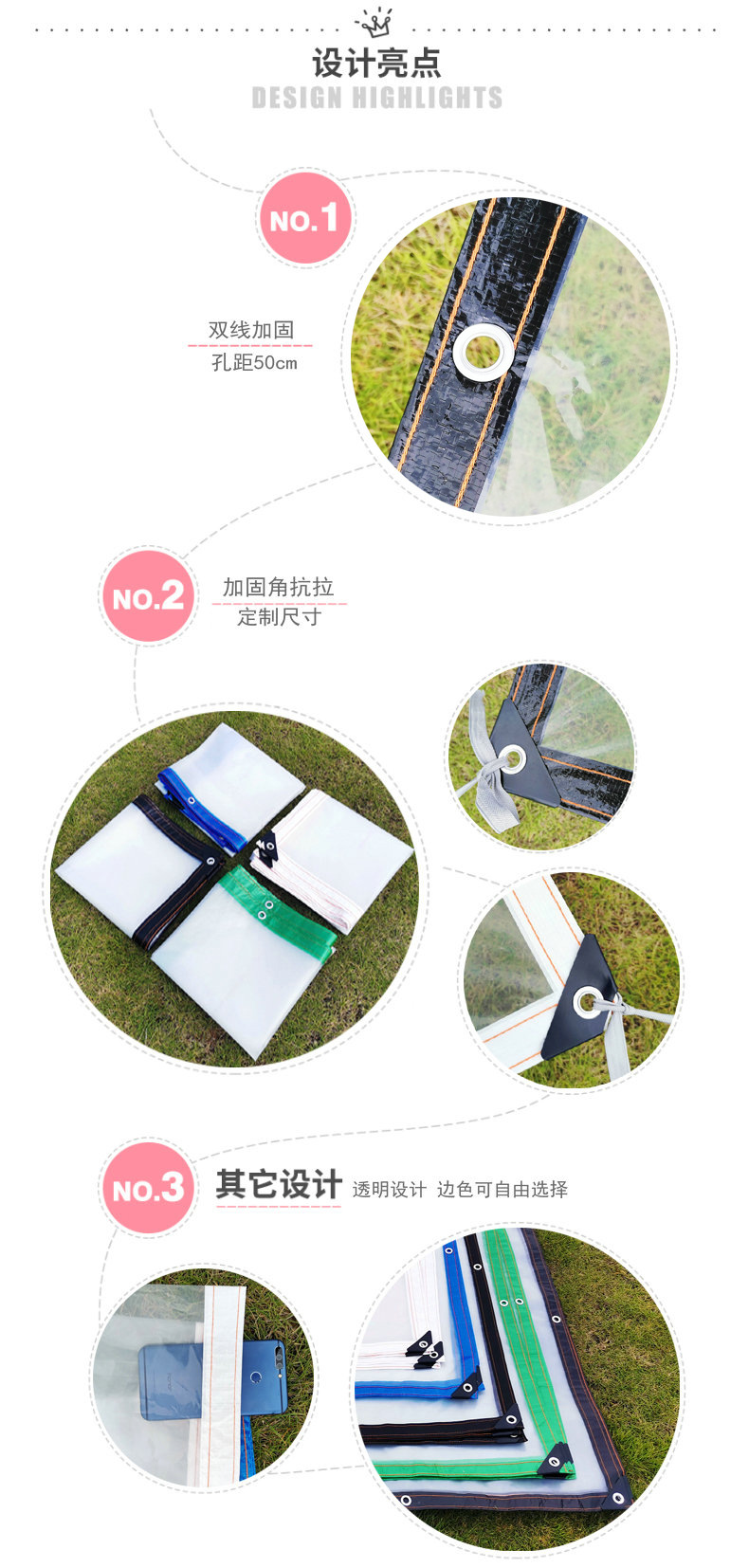 设计亮点
DESIGN HIGHLIGHTS

NO.1

双线加固
孔距50cm

NO.2

加固角抗拉
定制尺寸

NO.3

其它设计 透明设计 边色可自由选择