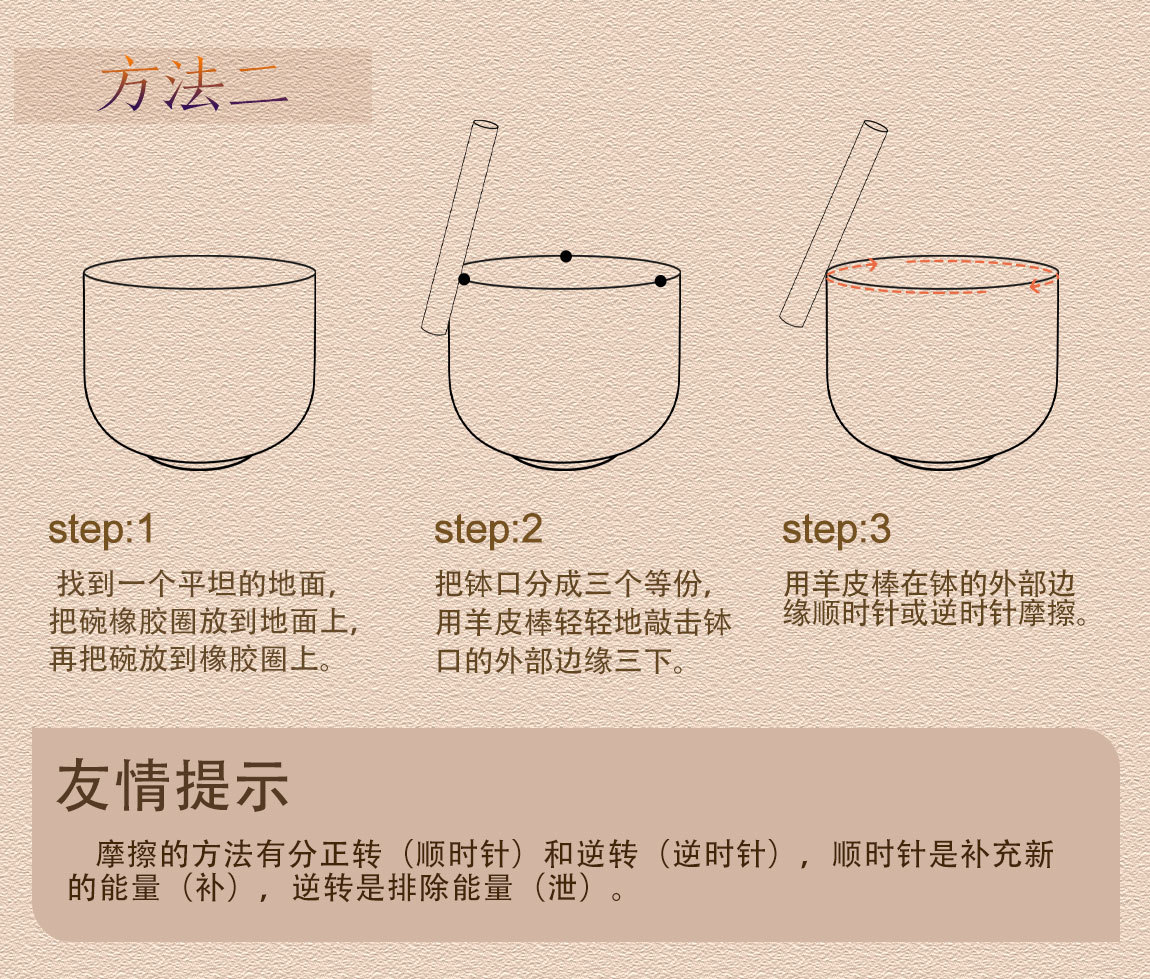 方法二

step:1

找到一个平坦的地面，把碗橡胶圈放到地面上，再把碗放到橡胶圈上。

step:2

把钵口分成三个等份，用羊皮棒轻轻地敲击钵口的外部边缘三下。

step:3

用羊皮棒在钵的外部边缘顺时针或逆时针摩擦。

友情提示

摩擦的方法有分正转（顺时针）和逆转（逆时针），顺时针是补充新的能量（补），逆转是排除能量（泄）。