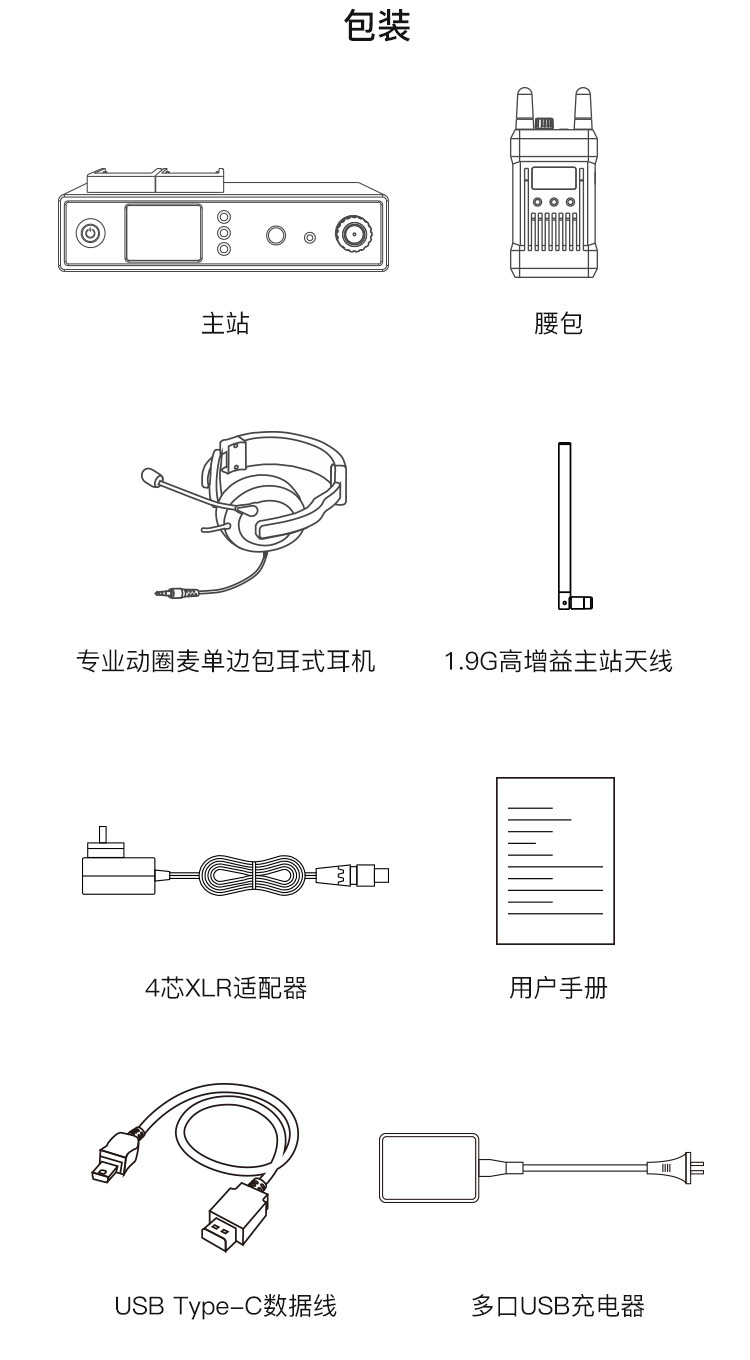 包装

主站

腰包

专业动圈麦单边包耳式耳机

1.9G高增益主站天线

4芯XLR适配器

用户手册

USB Type-C数据线

多口USB充电器