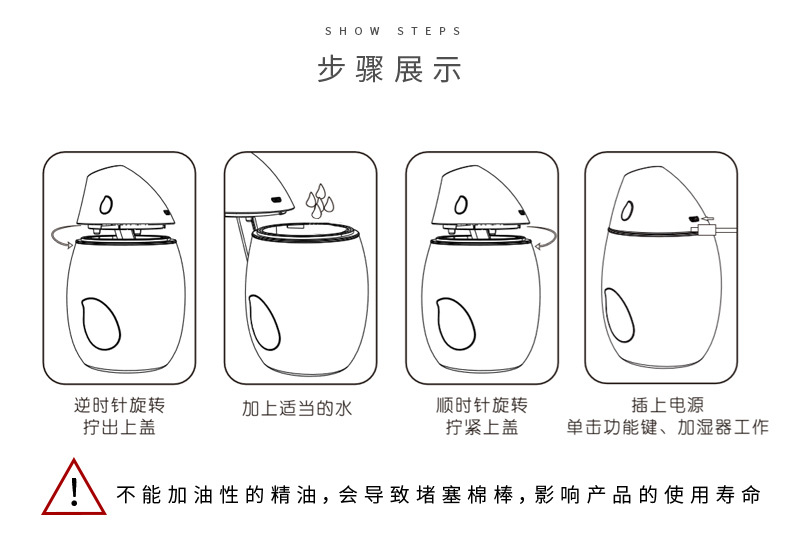 SHOW STEPS

步骤展示

逆时针旋转
拧出上盖

加上适当的水

顺时针旋转
拧紧上盖

插上电源
单击功能键、加湿器工作

!

不能加油性的精油，会导致堵塞棉棒，影响产品的使用寿命