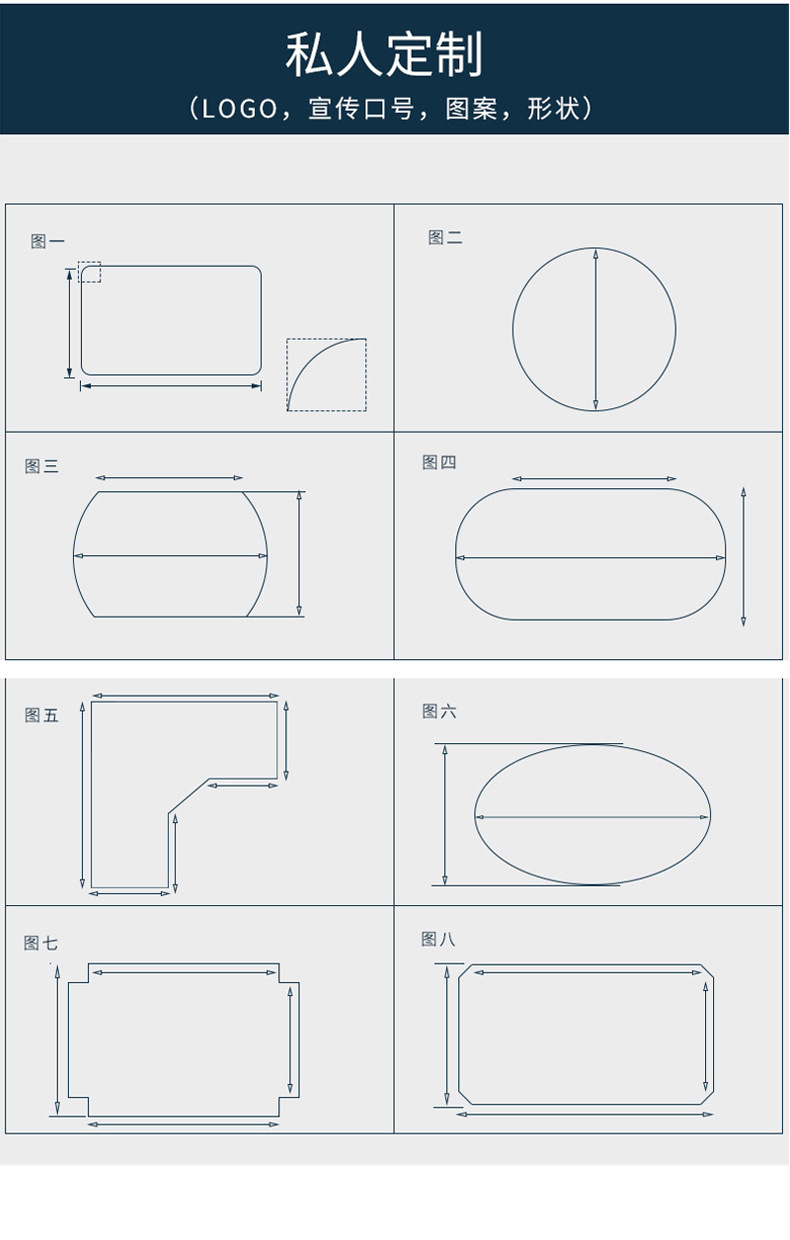 私人定制

（LOGO，宣传口号，图案，形状）

图一

图二

图三

图四

图五

图六

图七

图八