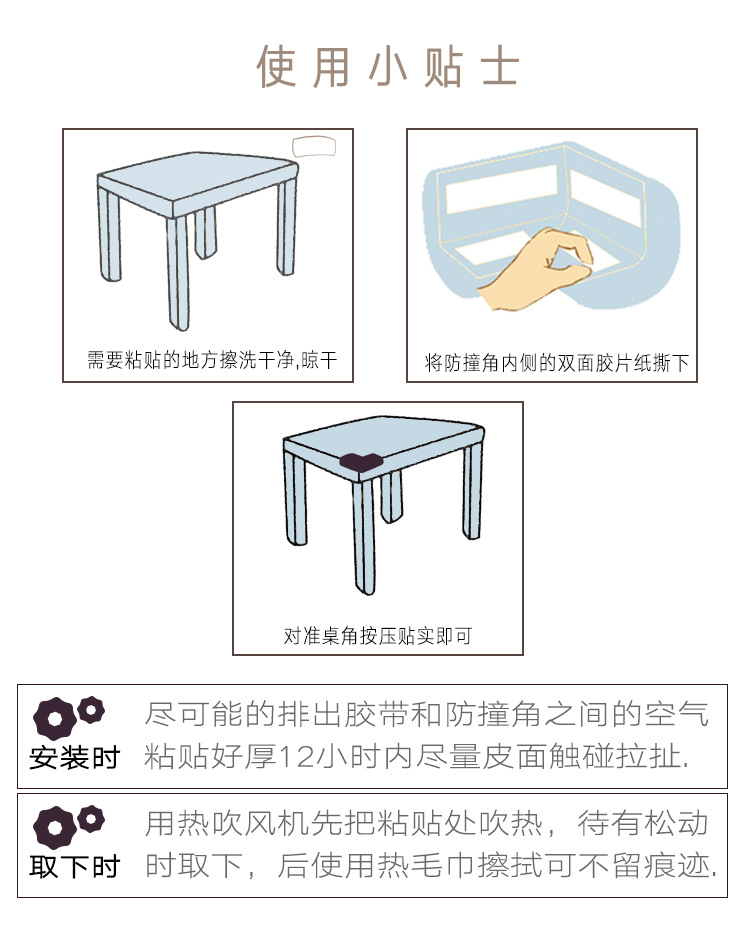 使用小贴士

需要粘贴的地方擦洗干净,晾干

将防撞角内侧的双面胶片纸撕下

对准桌角按压贴实即可

安装时

尽可能的排出胶带和防撞角之间的空气粘贴好厚12小时内尽量皮面触碰拉扯.

取下时

用热吹风机先把粘贴处吹热，待有松动时取下，后使用热毛巾擦拭可不留痕迹.