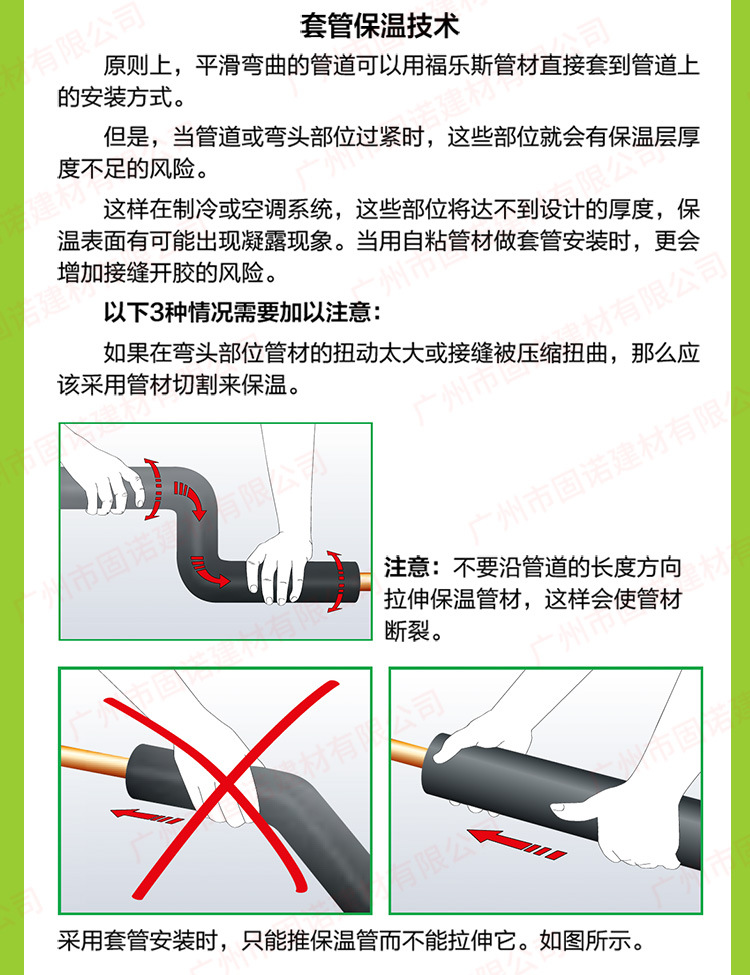 套管保温技术

原则上，平滑弯曲的管道可以用福乐斯管材直接套到管道上的安装方式。

但是，当管道或弯头部位过紧时，这些部位就会有保温层厚度不足的风险。

这样在制冷或空调系统，这些部位将达不到设计的厚度，保温表面有可能出现凝露现象。当用自粘管材做套管安装时，更会增加接缝开胶的风险。

以下3种情况需要加以注意：

如果在弯头部位管材的扭动太大或接缝被压缩扭曲，那么应该采用管材切割来保温。

注意：不要沿管道的长度方向拉伸保温管材，这样会使管材断裂。

采用套管安装时，只能推保温管而不能拉伸它。如图所示。

广州市固诺建材有限公司