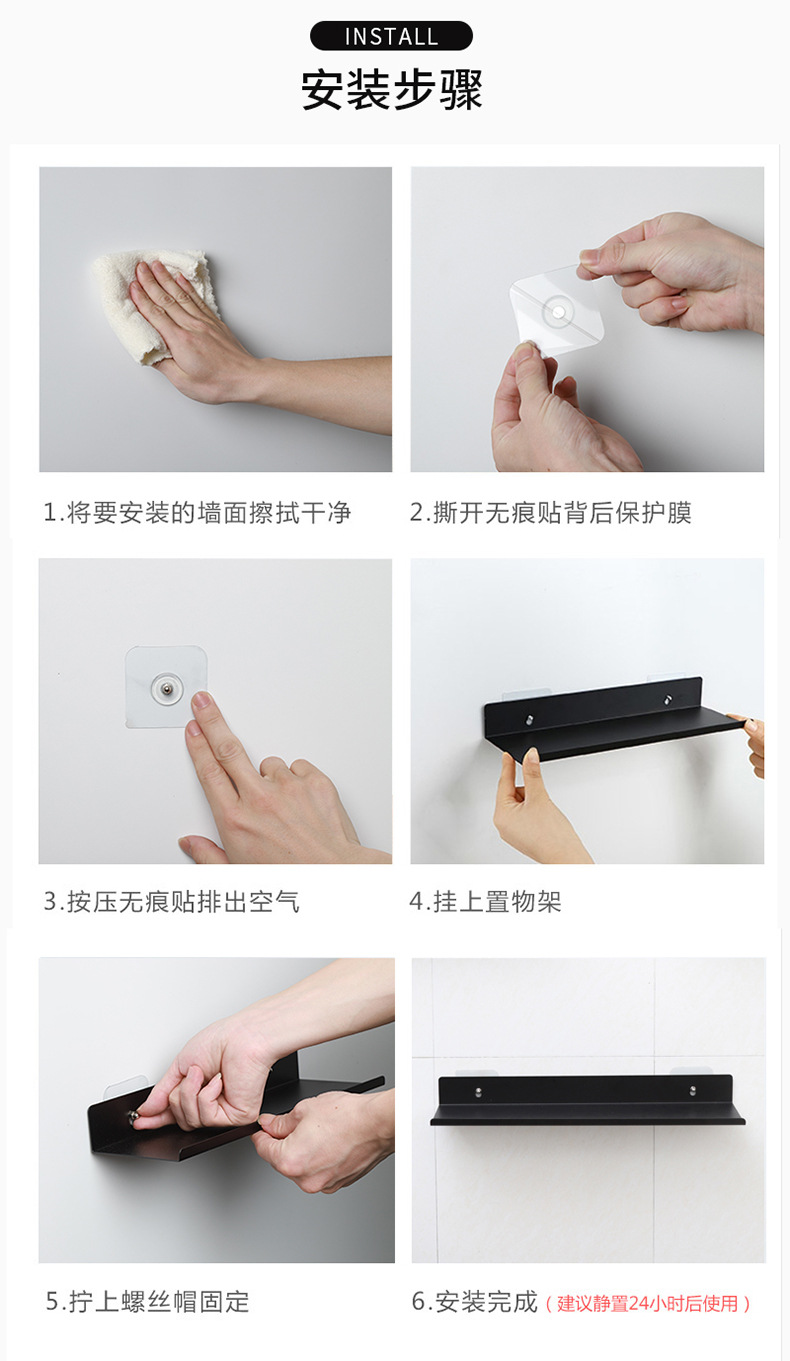 INSTALL
安装步骤

1.将要安装的墙面擦拭干净

2.撕开无痕贴背后保护膜

3.按压无痕贴排出空气

4.挂上置物架

5.拧上螺丝帽固定

6.安装完成（建议静置24小时后使用）