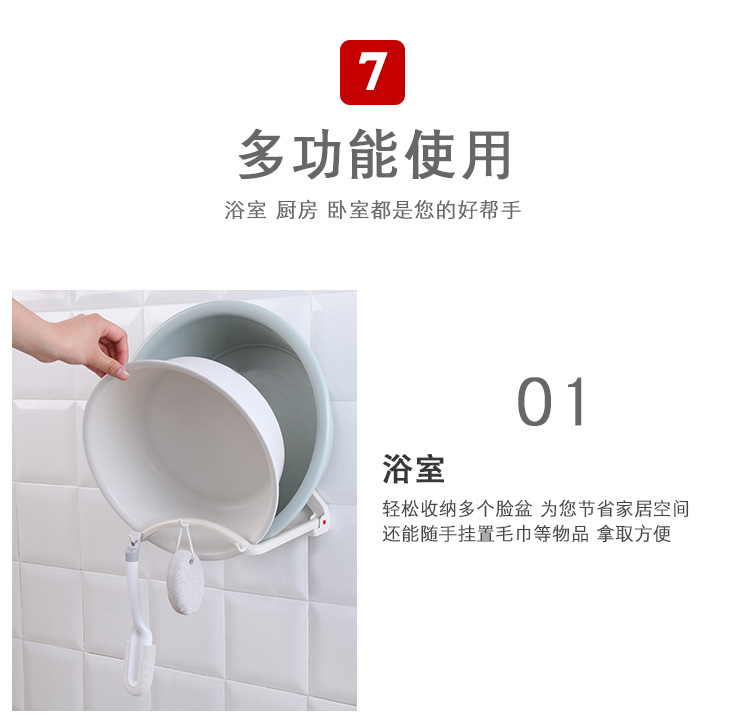 7

多功能使用

浴室 厨房 卧室都是您的好帮手

01

浴室

轻松收纳多个脸盆 为您节省家居空间
还能随手挂置毛巾等物品 拿取方便