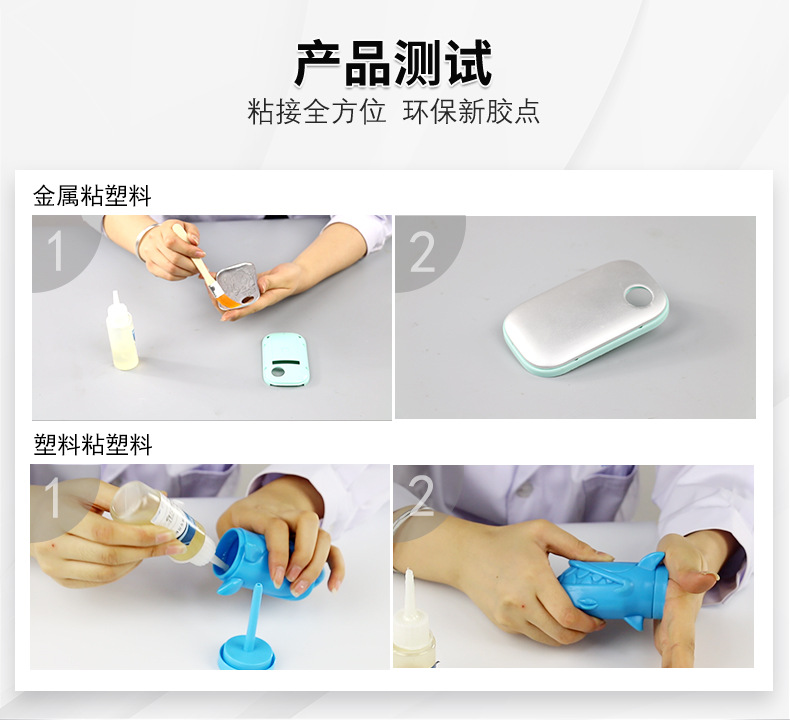 产品测试

粘接全方位 环保新胶点

金属粘塑料

1

2

塑料粘塑料

1

2