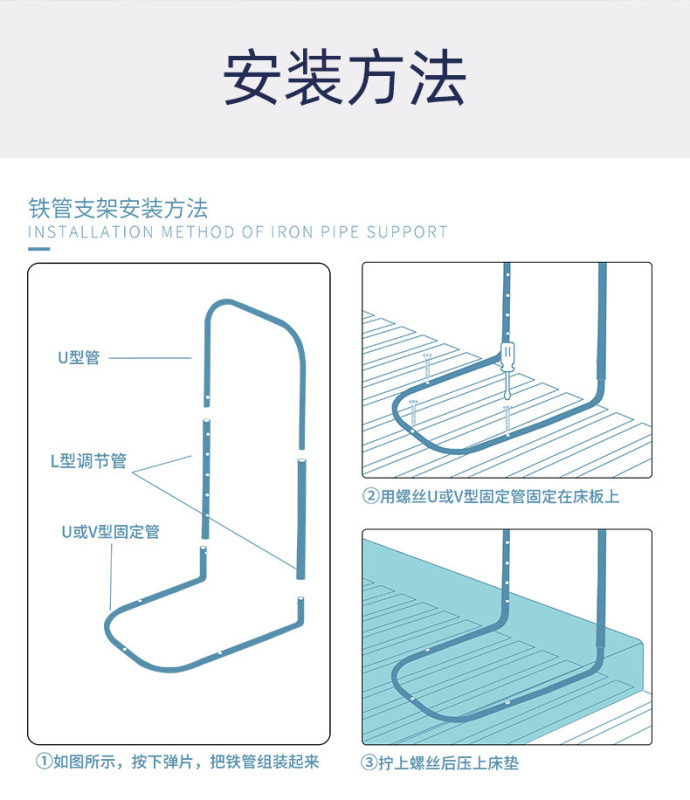 安装方法

铁管支架安装方法
INSTALLATION METHOD OF IRON PIPE SUPPORT

U型管

L型调节管

U或V型固定管

①如图所示，按下弹片，把铁管组装起来

②用螺丝U或V型固定管固定在床板上

③拧上螺丝后压上床垫