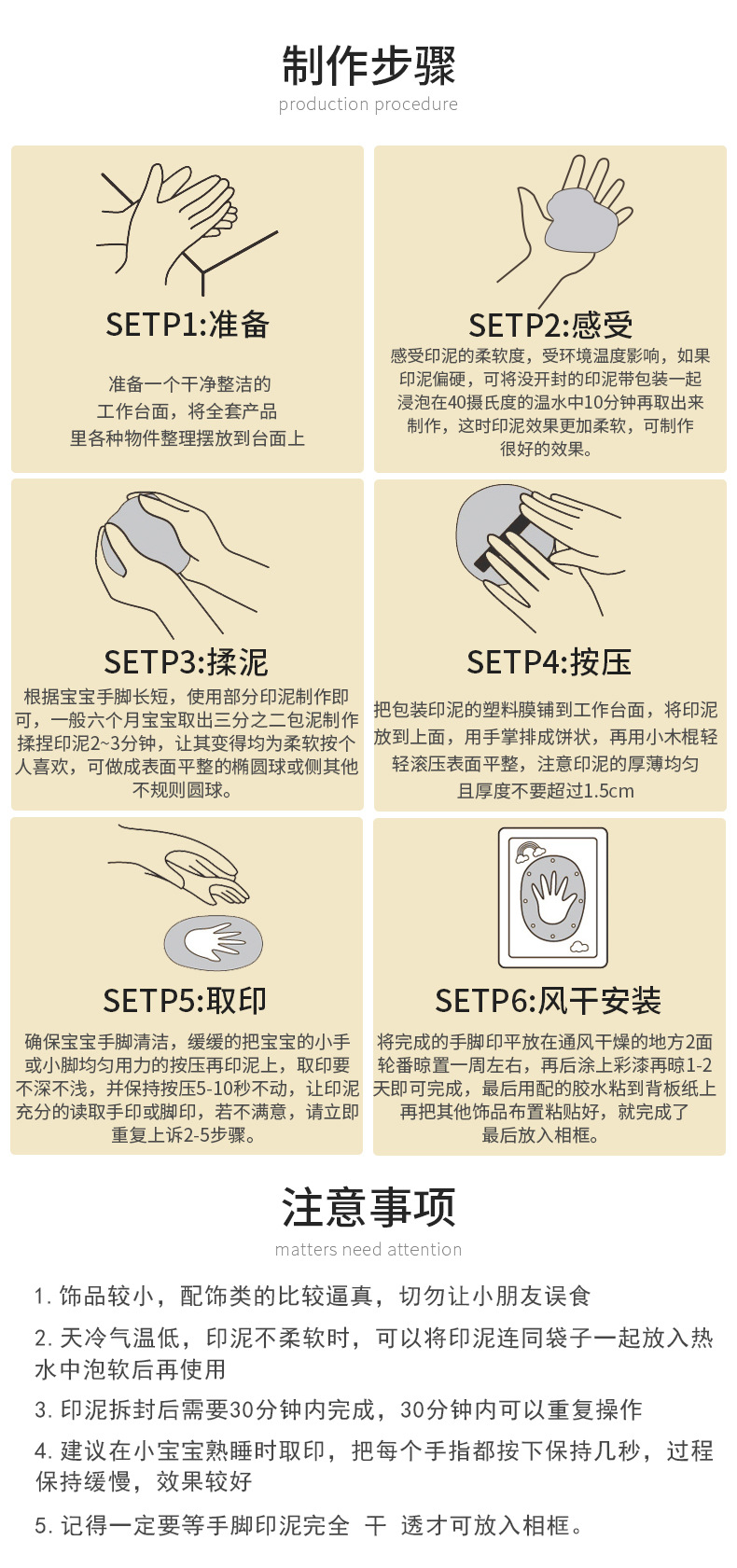 制作步骤
production procedure

SETP1:准备

准备一个干净整洁的工作台面，将全套产品里各种物件整理摆放到台面上

SETP2:感受

感受印泥的柔软度，受环境温度影响，如果印泥偏硬，可将没开封的印泥带包装一起浸泡在40摄氏度的温水中10分钟再取出来制作，这时印泥效果更加柔软，可制作很好的效果。

SETP3:揉泥

根据宝宝手脚长短，使用部分印泥制作即可，一般六个月宝宝取出三分之二包泥制作揉捏印泥2~3分钟，让其变得均为柔软按个人喜欢，可做成表面平整的椭圆球或侧其他不规则圆球。

SETP4:按压

把包装印泥的塑料膜铺到工作台面，将印泥放到上面，用手掌排成饼状，再用小木棍轻轻滚压表面平整，注意印泥的厚薄均匀且厚度不要超过1.5cm

SETP5:取印

确保宝宝手脚清洁，缓缓的把宝宝的小手或小脚均匀用力的按压再印泥上，取印要不深不浅，并保持按压5-10秒不动，让印泥充分的读取手印或脚印，若不满意，请立即重复上诉2-5步骤。

SETP6:风干安装

将完成的手脚印平放在通风干燥的地方2面轮番晾置一周左右，再后涂上彩漆再晾1-2天即可完成，最后用配的胶水粘到背板纸上再把其他饰品布置粘贴好，就完成了最后放入相框。

注意事项
matters need attention

1. 饰品较小，配饰类的比较逼真，切勿让小朋友误食

2. 天冷气温低，印泥不柔软时，可以将印泥连同袋子一起放入热水中泡软后再使用

3. 印泥拆封后需要30分钟内完成，30分钟内可以重复操作

4. 建议在小宝宝熟睡时取印，把每个手指都按下保持几秒，过程保持缓慢，效果较好

5. 记得一定要等手脚印泥完全 干 透才可放入相框。