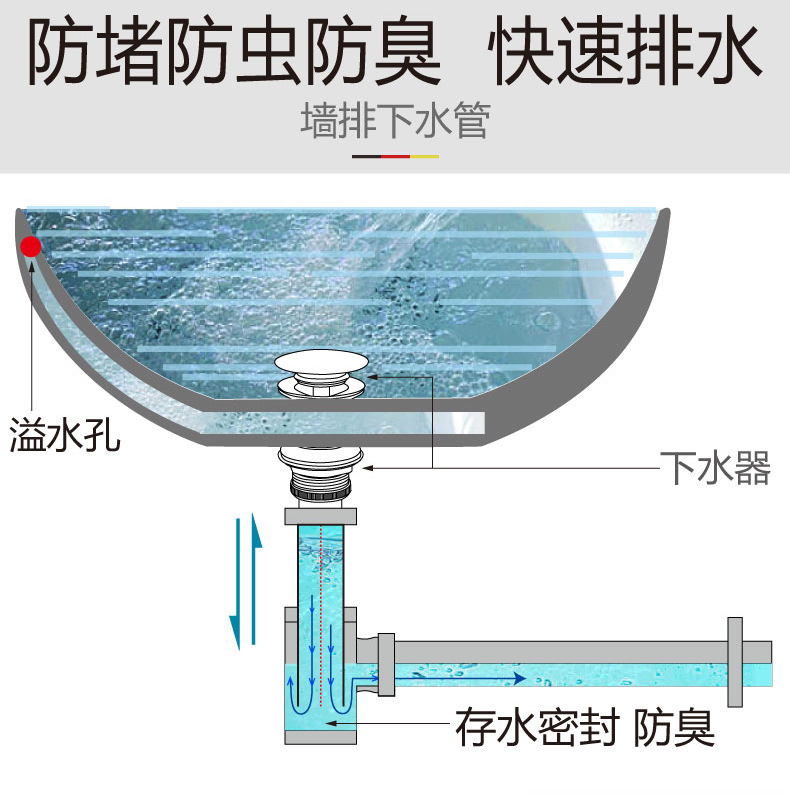 防堵防虫防臭 快速排水

墙排下水管

溢水孔

下水器

存水密封 防臭