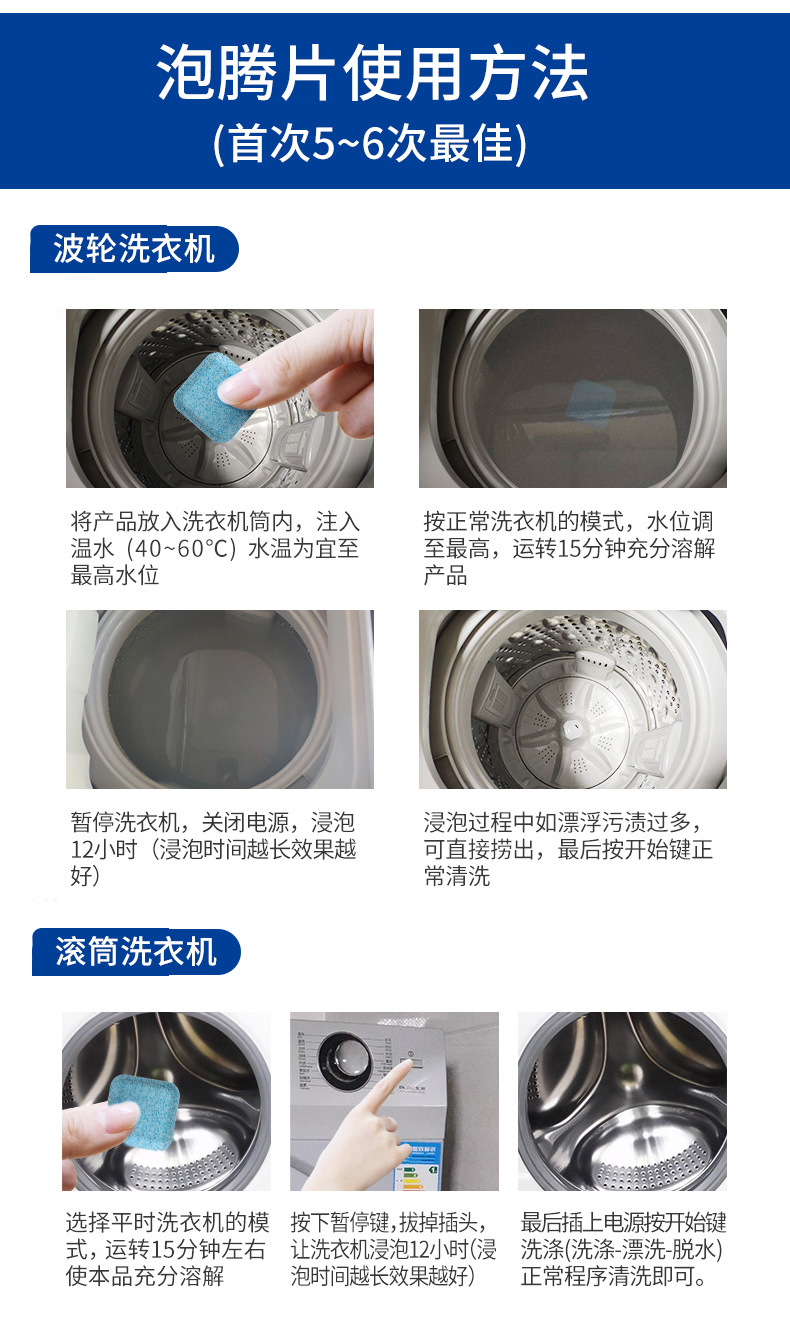 泡腾片使用方法
(首次5~6次最佳)

波轮洗衣机

将产品放入洗衣机筒内，注入温水（40~60°C）水温为宜至最高水位

按正常洗衣机的模式，水位调至最高，运转15分钟充分溶解产品

暂停洗衣机，关闭电源，浸泡12小时（浸泡时间越长效果越好）

浸泡过程中如漂浮污渍过多，可直接捞出，最后按开始键正常清洗

滚筒洗衣机

选择平时洗衣机的模式，运转15分钟左右使本品充分溶解

按下暂停键，拔掉插头，让洗衣机浸泡12小时(浸泡时间越长效果越好)

最后插上电源按开始键洗涤(洗涤-漂洗-脱水)正常程序清洗即可。