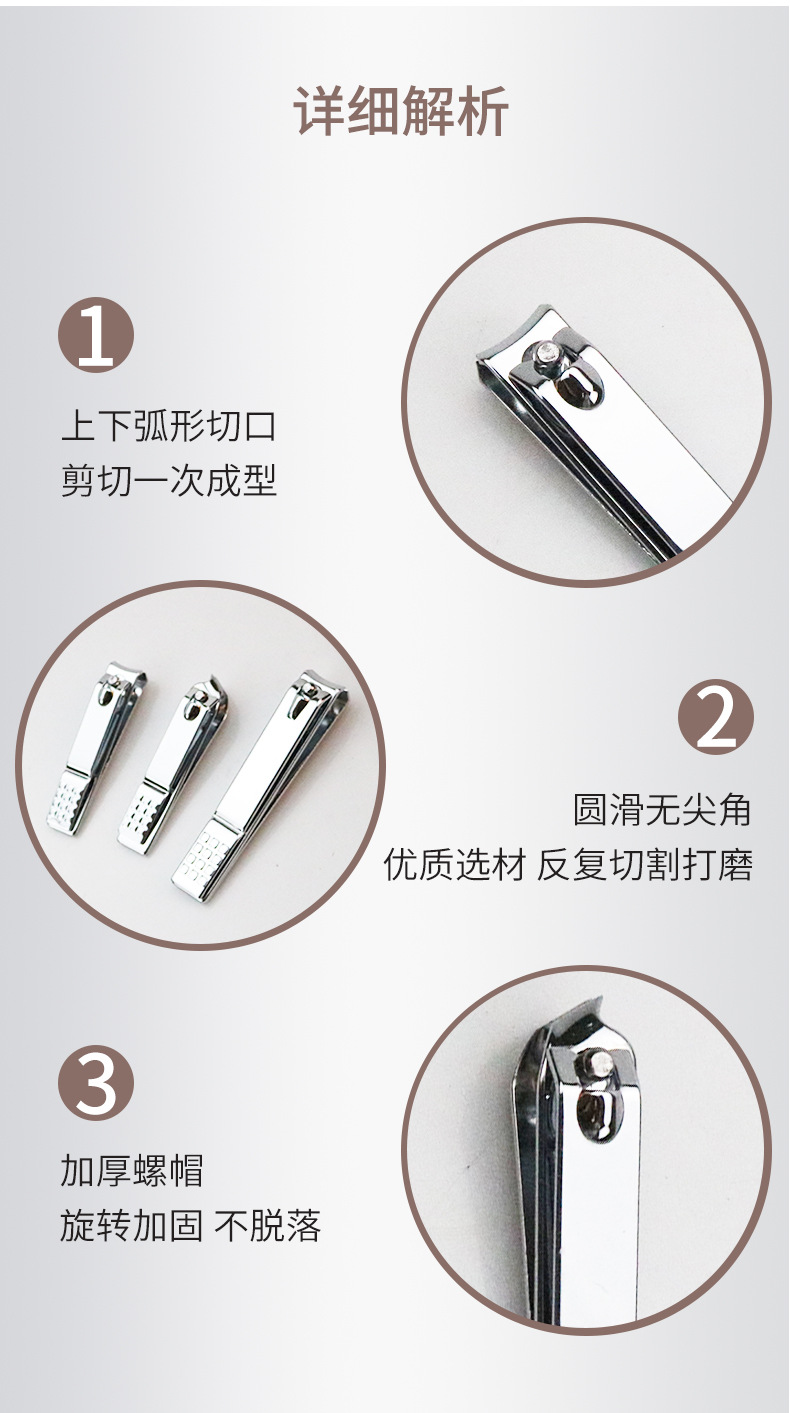 详细解析

1

上下弧形切口
剪切一次成型

2

圆滑无尖角
优质选材 反复切割打磨

3

加厚螺帽
旋转加固 不脱落