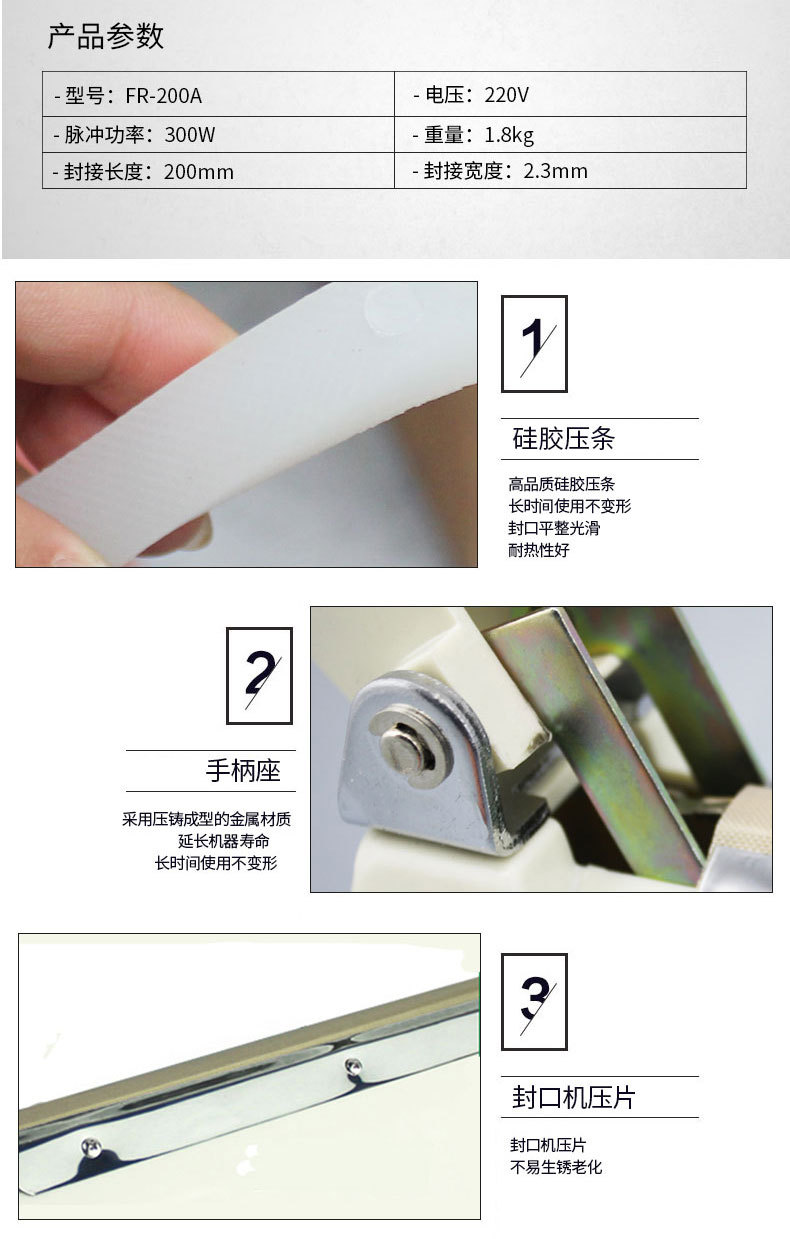 产品参数

| - 型号：FR-200A | - 电压：220V |
|---|---|
| - 脉冲功率：300W | - 重量：1.8kg |
| - 封接长度：200mm | - 封接宽度：2.3mm |

1

硅胶压条

高品质硅胶压条
长时间使用不变形
封口平整光滑
耐热性好

2

手柄座

采用压铸成型的金属材质
延长机器寿命
长时间使用不变形

3

封口机压片

封口机压片
不易生锈老化