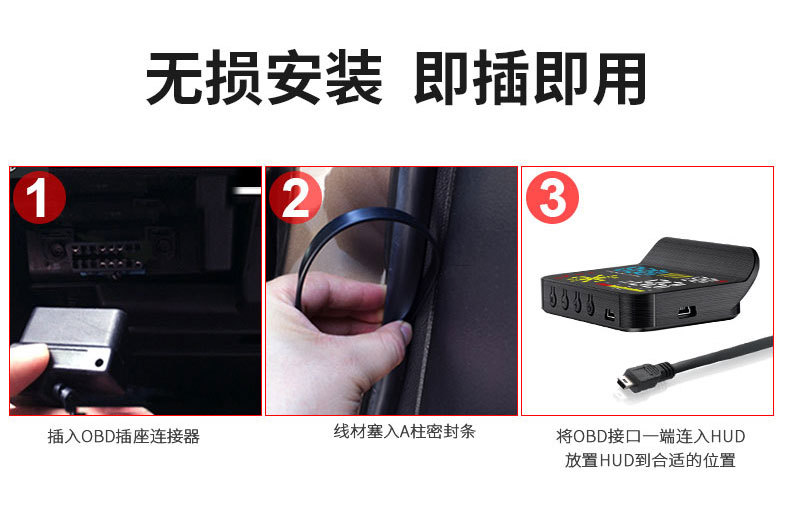 无损安装 即插即用

1

2

3

插入OBD插座连接器

线材塞入A柱密封条

将OBD接口一端连入HUD
放置HUD到合适的位置