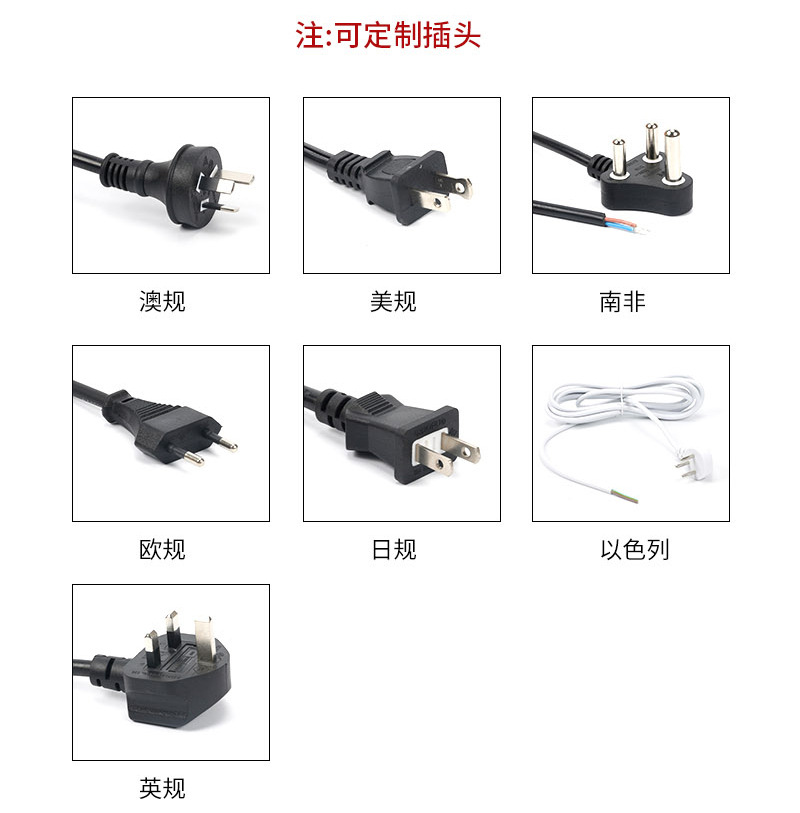 注:可定制插头

澳规

美规

南非

欧规

日规

以色列

英规