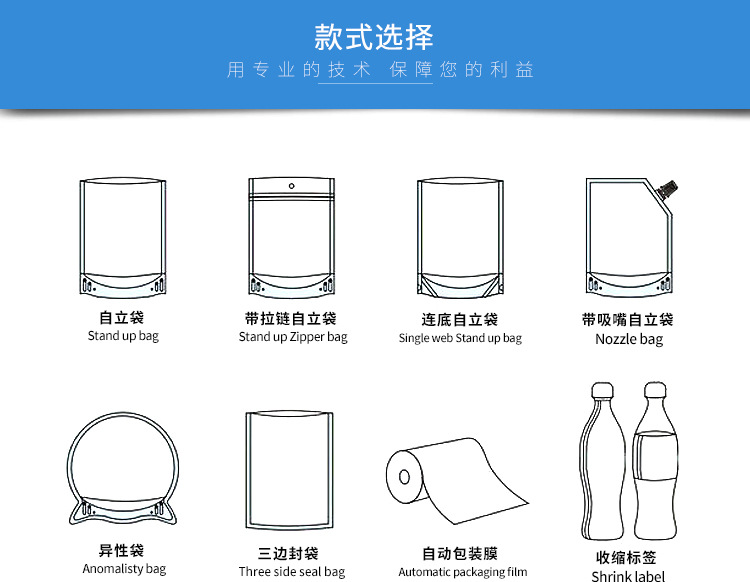 款式选择

用专业的技术 保障您的利益

自立袋
Stand up bag

带拉链自立袋
Stand up Zipper bag

连底自立袋
Single web Stand up bag

带吸嘴自立袋
Nozzle bag

异性袋
Anomalisty bag

三边封袋
Three side seal bag

自动包装膜
Automatic packaging film

收缩标签
Shrink label